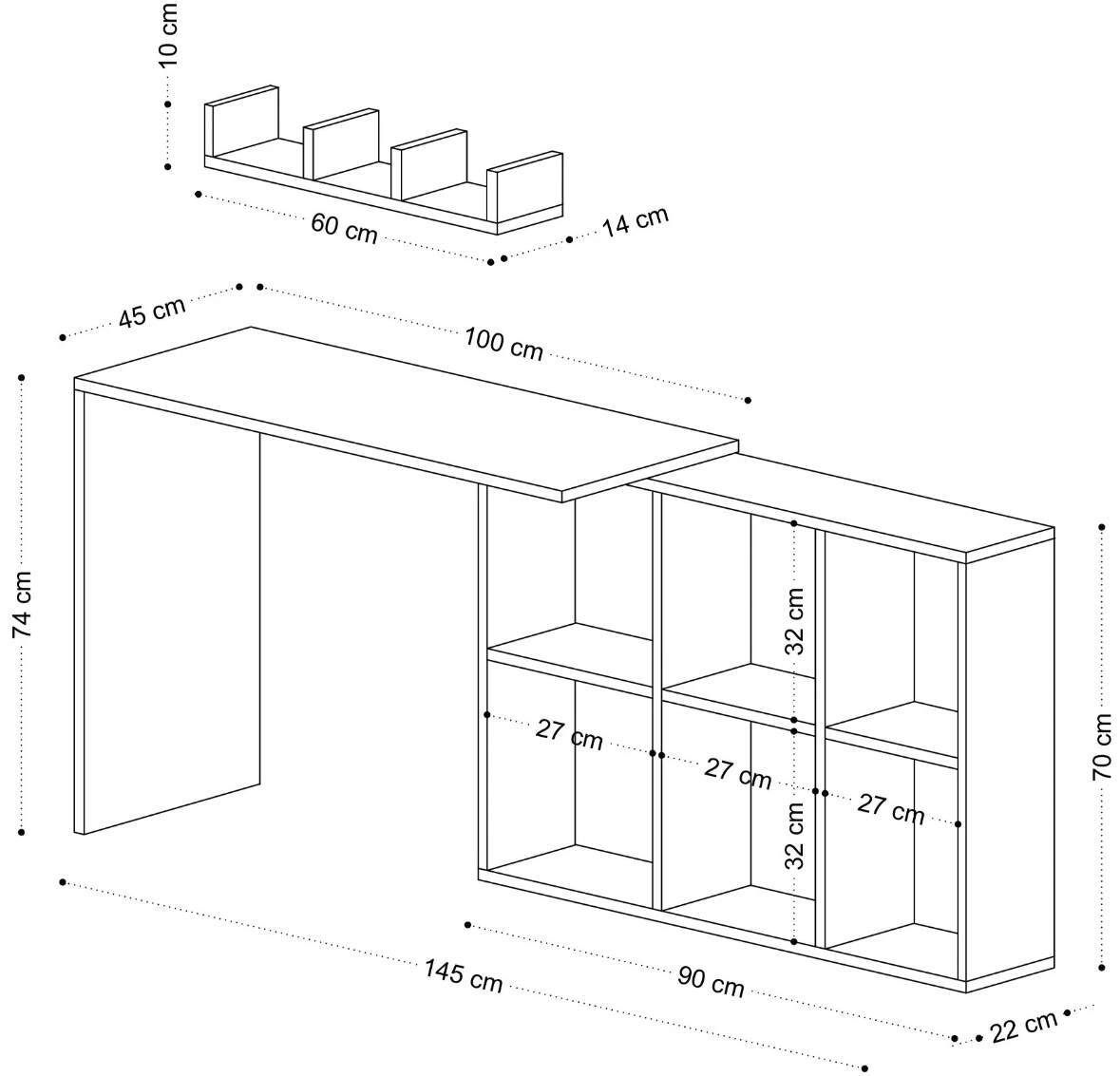 10 cm

60 cm

14 cm

45 cm

100 cm

74 cm

32 cm

27 cm

27 cm

27 cm

32 cm

70 cm

145 cm

90 cm

22 cm