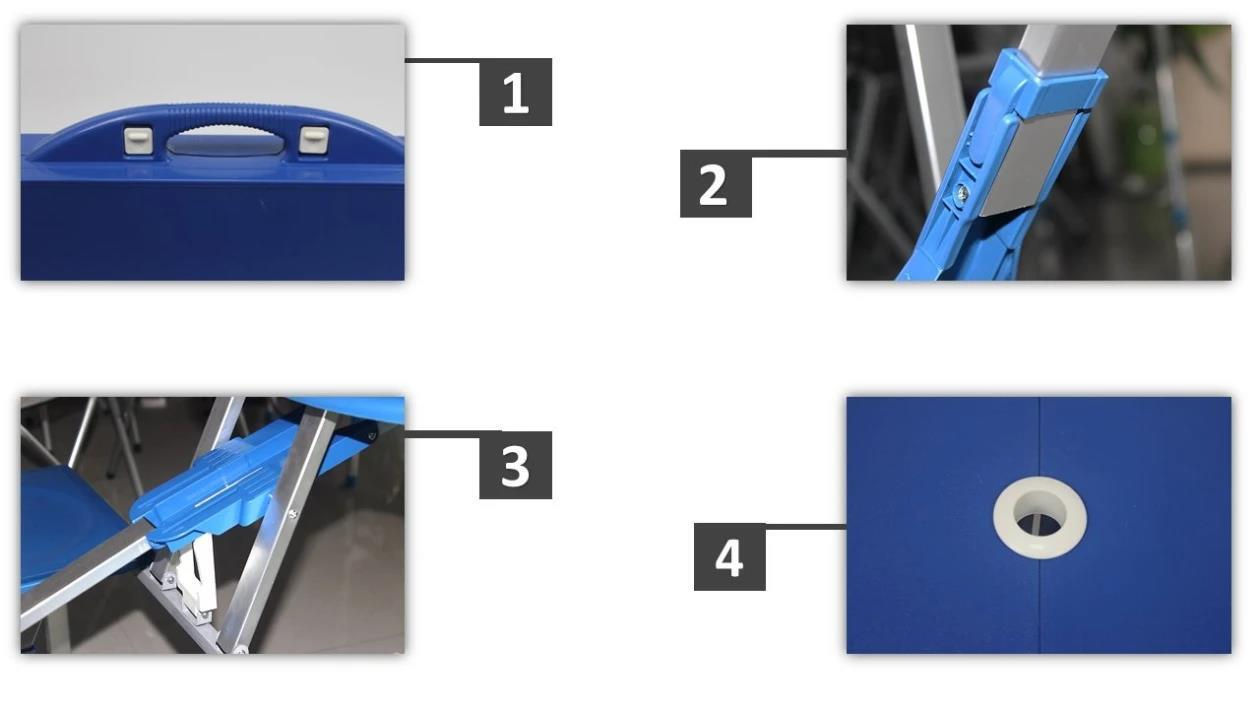 1

2

3

4