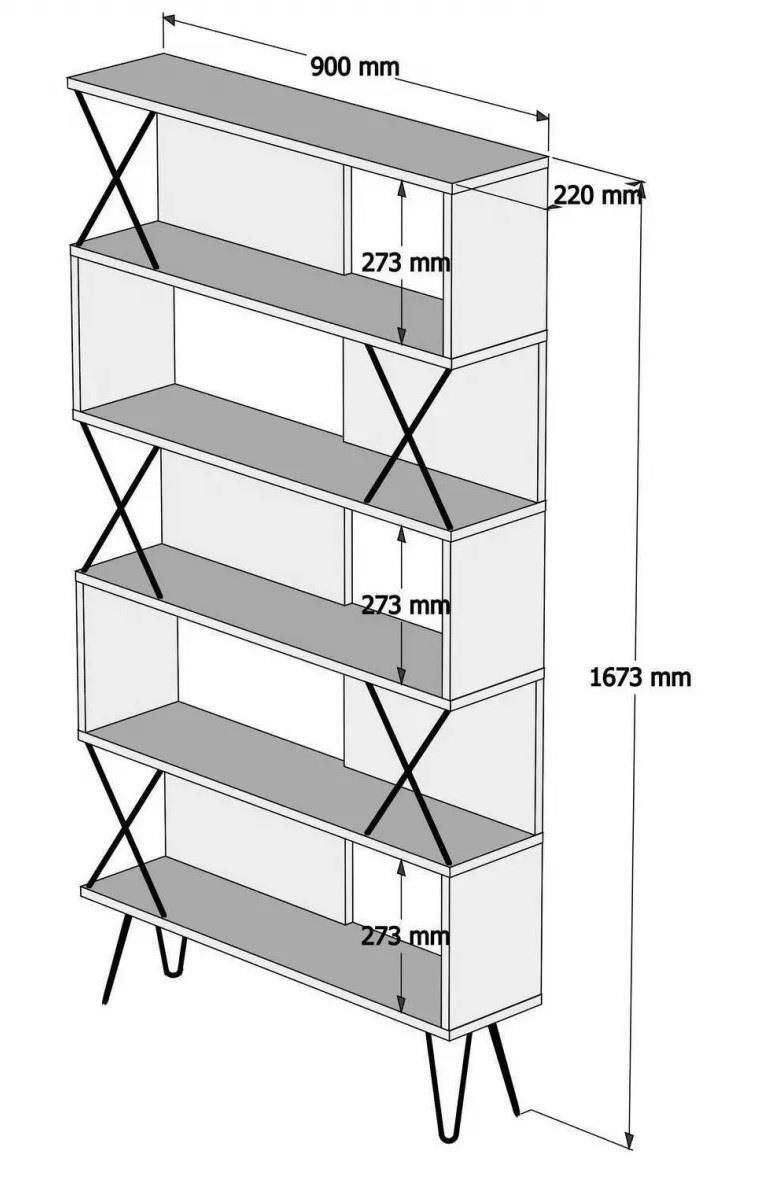 900 mm

220 mm

273 mm

273 mm

1673 mm

273 mm