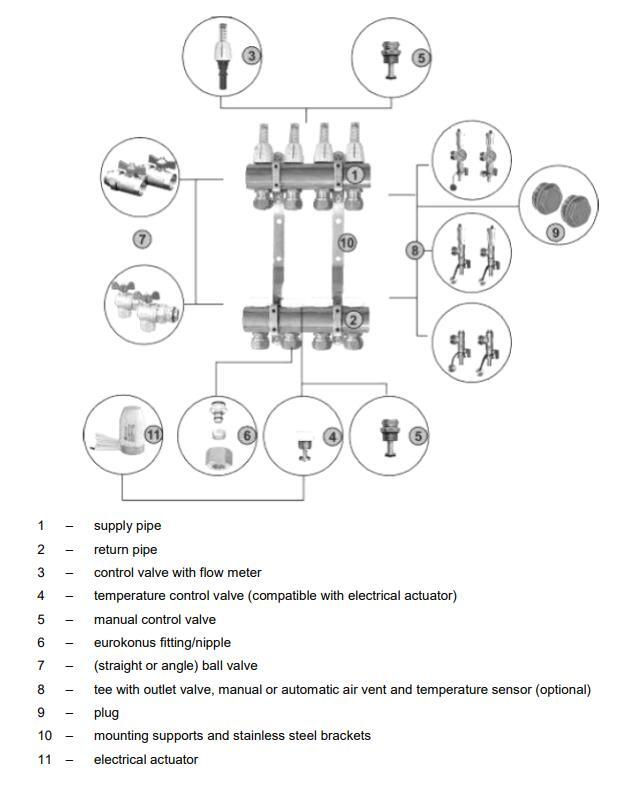 3
5
1
7
10
8
9
2
11
6
4
5

1 – supply pipe
2 – return pipe
3 – control valve with flow meter
4 – temperature control valve (compatible with electrical actuator)
5 – manual control valve
6 – eurokonus fitting/nipple
7 – (straight or angle) ball valve
8 – tee with outlet valve, manual or automatic air vent and temperature sensor (optional)
9 – plug
10 – mounting supports and stainless steel brackets
11 – electrical actuator