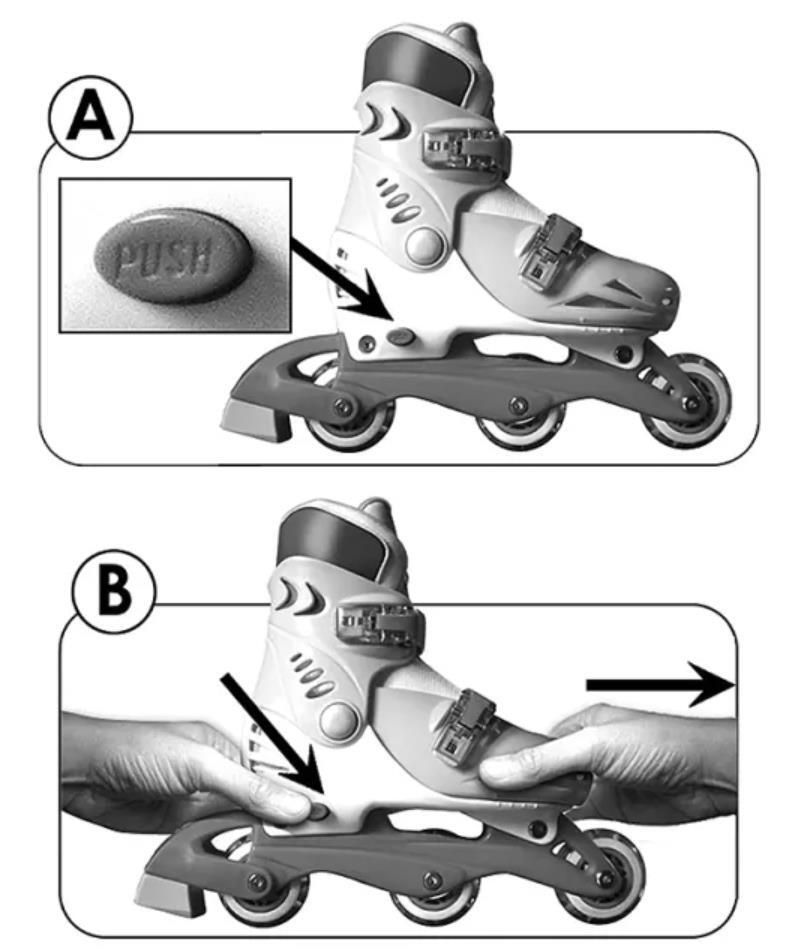 A

PUSH

B