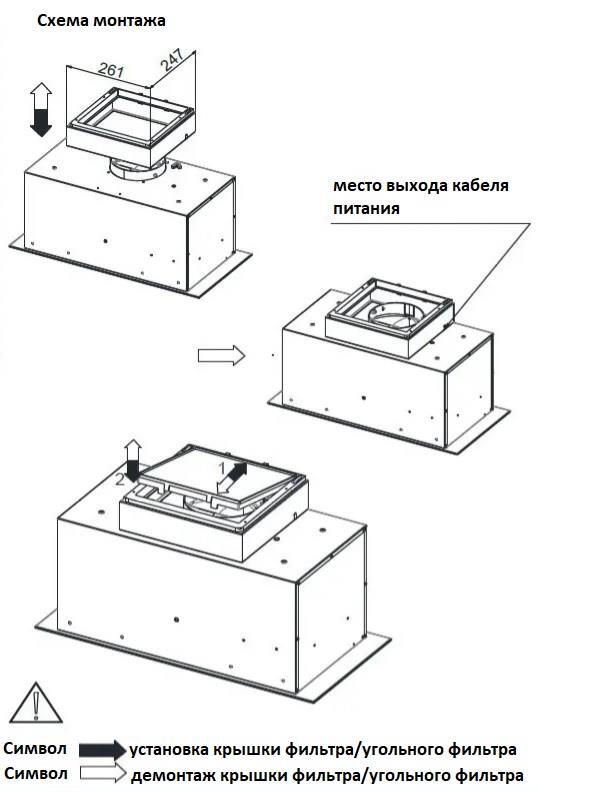 Схема монтажа

261
247

место выхода кабеля питания

2
1

Символ установка крышки фильтра/угольного фильтра
Символ демонтаж крышки фильтра/угольного фильтра