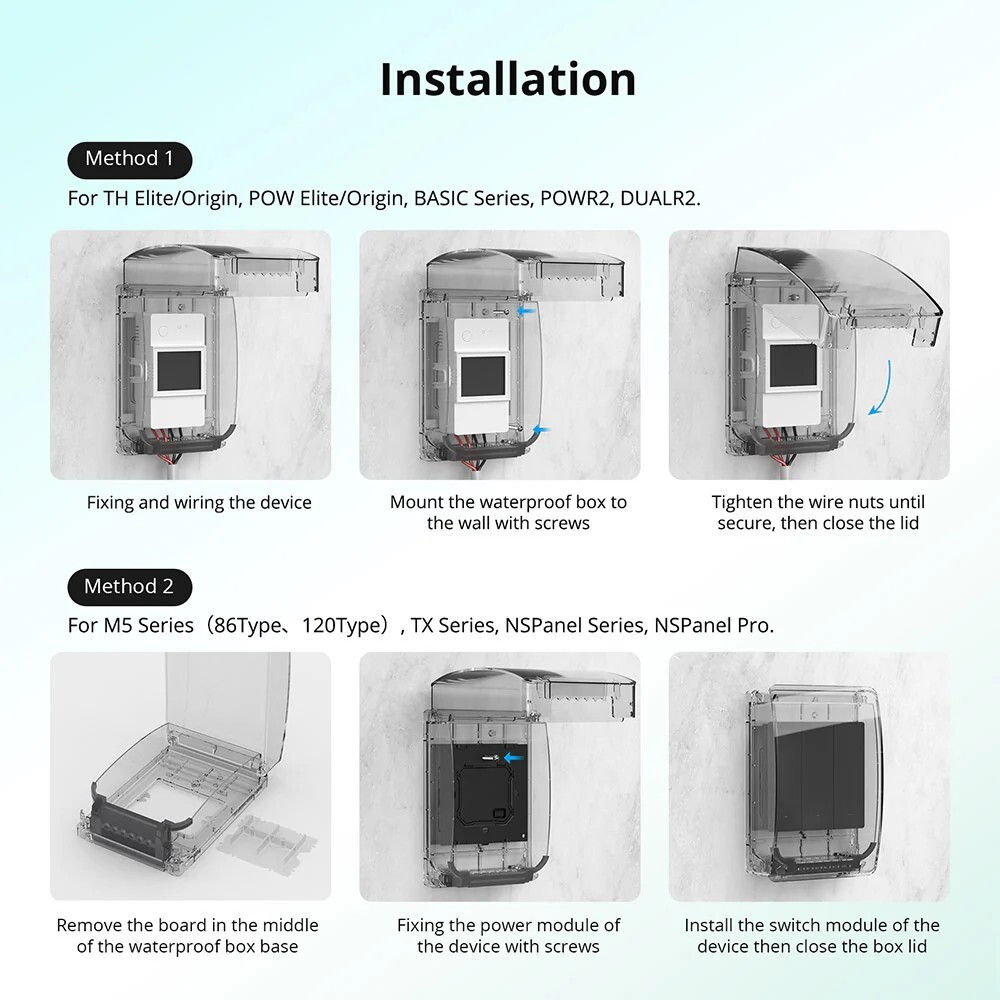 Installation

Method 1

For TH Elite/Origin, POW Elite/Origin, BASIC Series, POWR2, DUALR2.

Fixing and wiring the device

Mount the waterproof box to the wall with screws

Tighten the wire nuts until secure, then close the lid

Method 2

For M5 Series（86Type、120Type）, TX Series, NSPanel Series, NSPanel Pro.

Remove the board in the middle of the waterproof box base

Fixing the power module of the device with screws

Install the switch module of the device then close the box lid