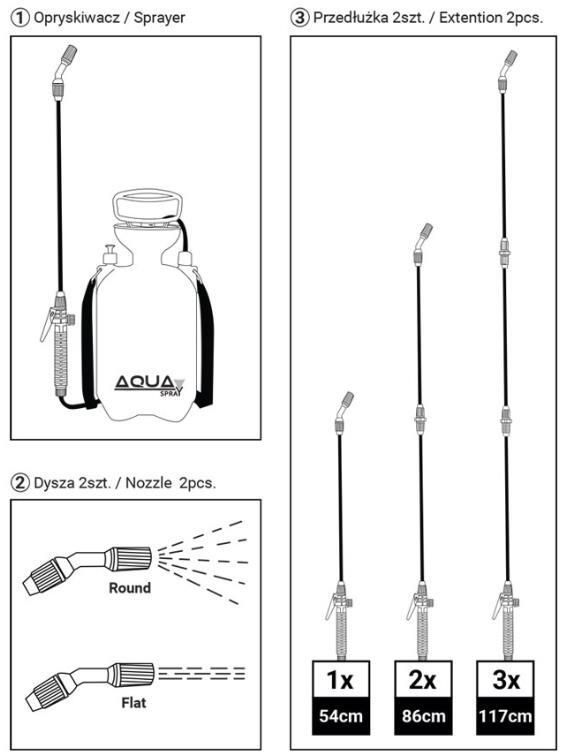 ① Opryskiwacz / Sprayer

AQUA SPRAY

② Dysza 2szt. / Nozzle 2pcs.

Round

Flat

③ Przedłużka 2szt. / Extention 2pcs.

1x
54cm

2x
86cm

3x
117cm