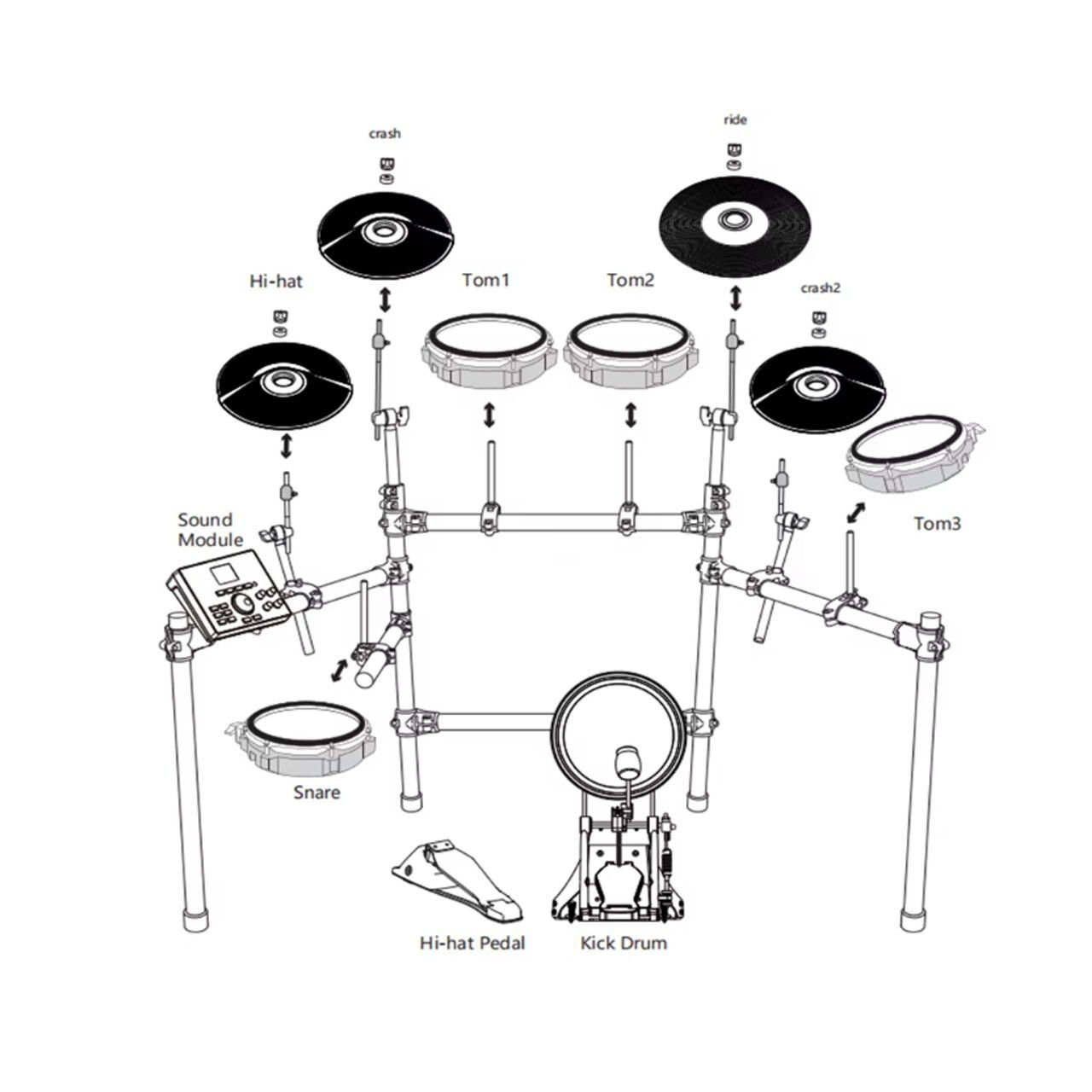 crash

ride

Hi-hat

Tom1

Tom2

crash2

Sound Module

Tom3

Snare

Hi-hat Pedal

Kick Drum