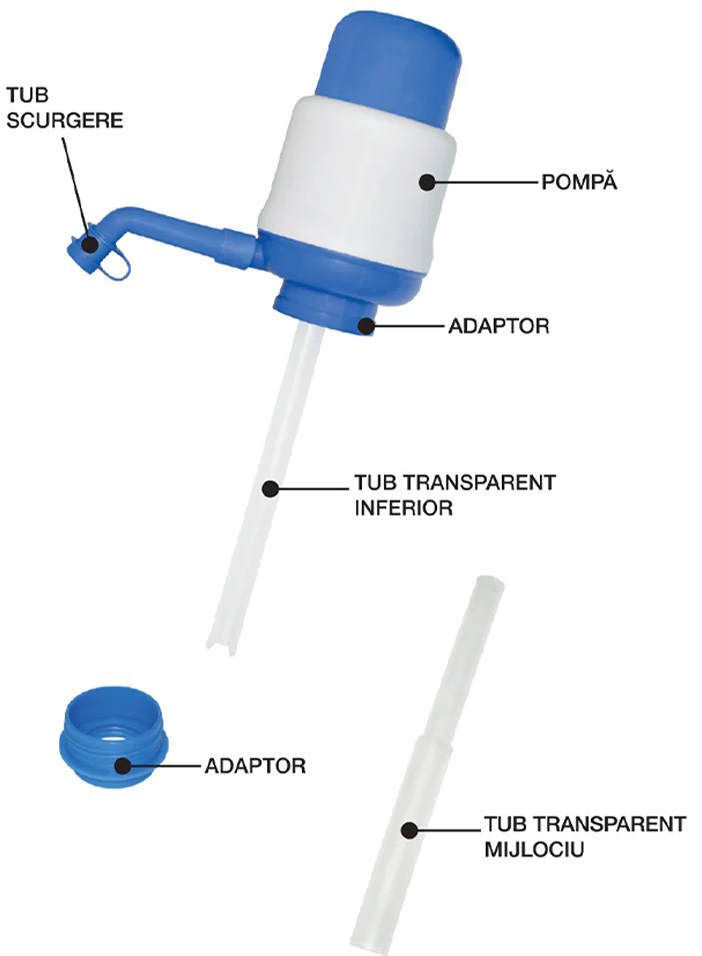 TUB SCURGERE

POMPĂ

ADAPTOR

TUB TRANSPARENT INFERIOR

ADAPTOR

TUB TRANSPARENT MIJLOCIU