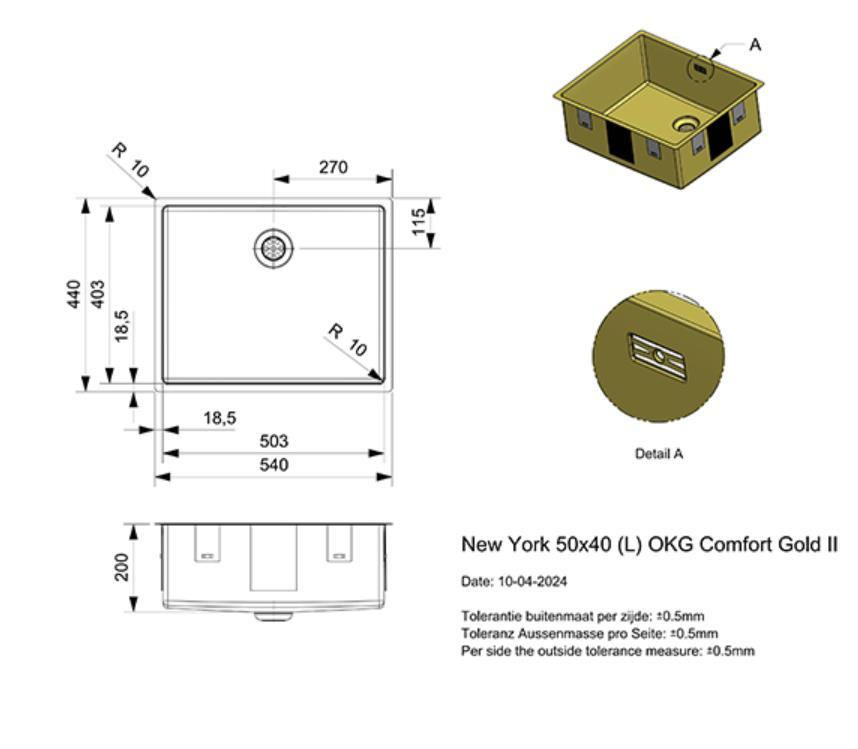 R 10
270
115
440
403
18,5
R 10
18,5
503
540
200

A

Detail A

New York 50x40 (L) OKG Comfort Gold II

Date: 10-04-2024

Tolerantie buitenmaat per zijde: ±0.5mm
Toleranz Aussenmasse pro Seite: ±0.5mm
Per side the outside tolerance measure: ±0.5mm