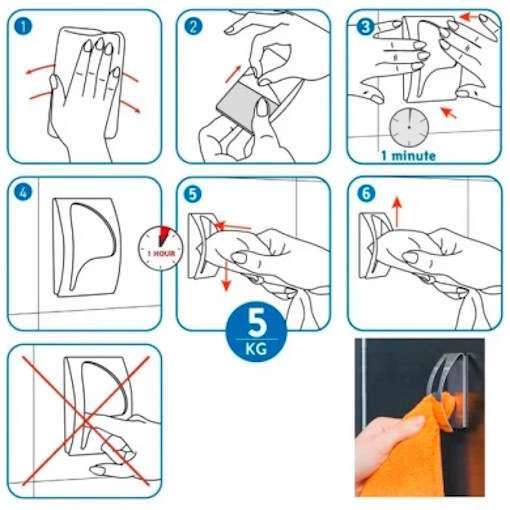 1

2

3

1 minute

4

1 HOUR

5

6

5
KG