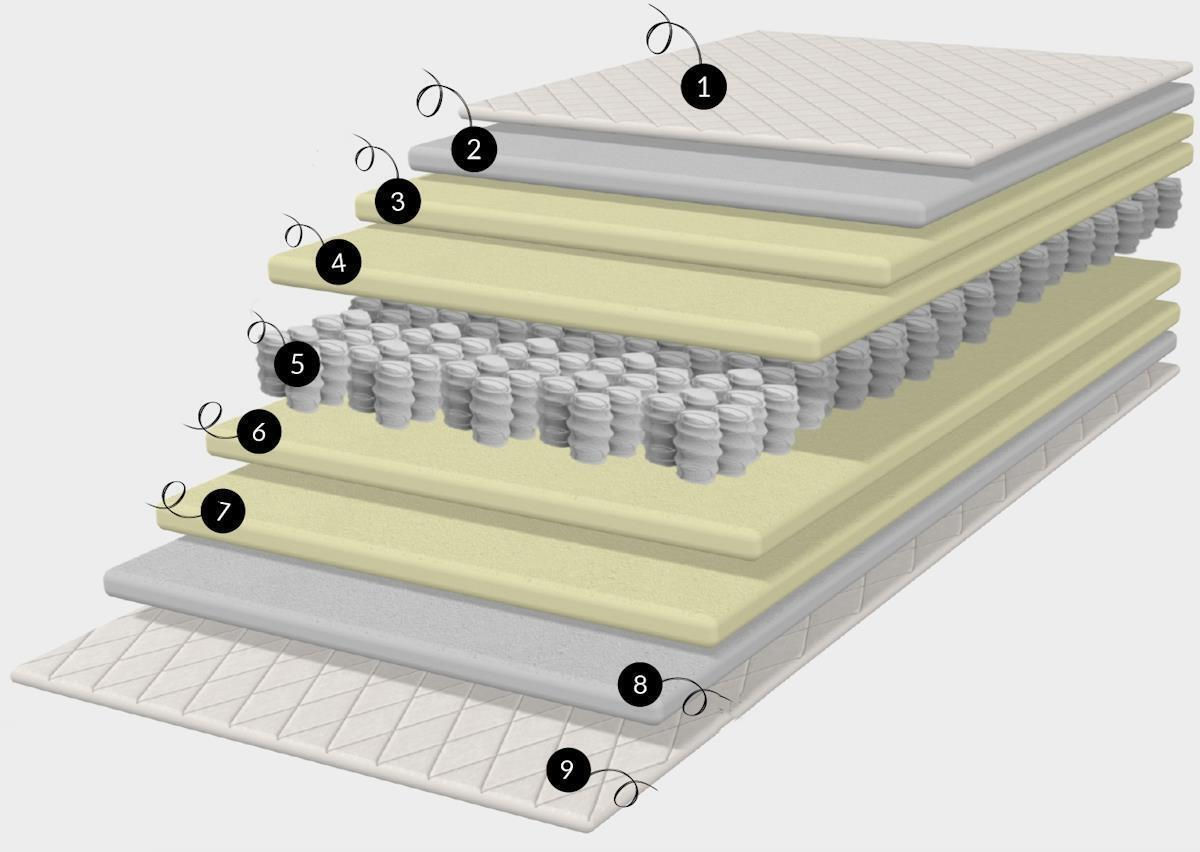 1
2
3
4
5
6
7
8
9