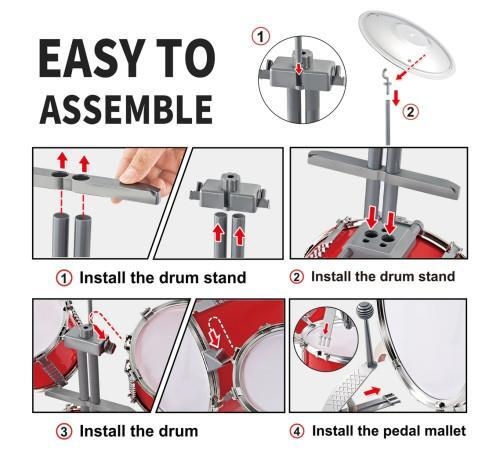 EASY TO ASSEMBLE

①

②

① Install the drum stand

② Install the drum stand

③ Install the drum

④ Install the pedal mallet