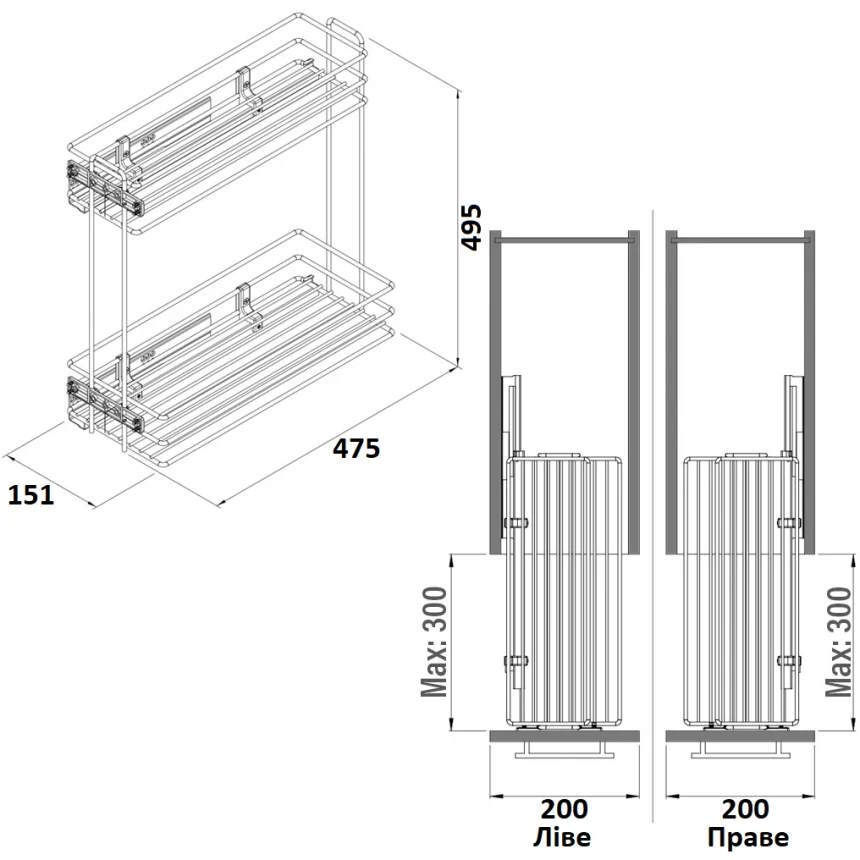 495

475

151

Max: 300

Max: 300

200
Ліве

200
Праве