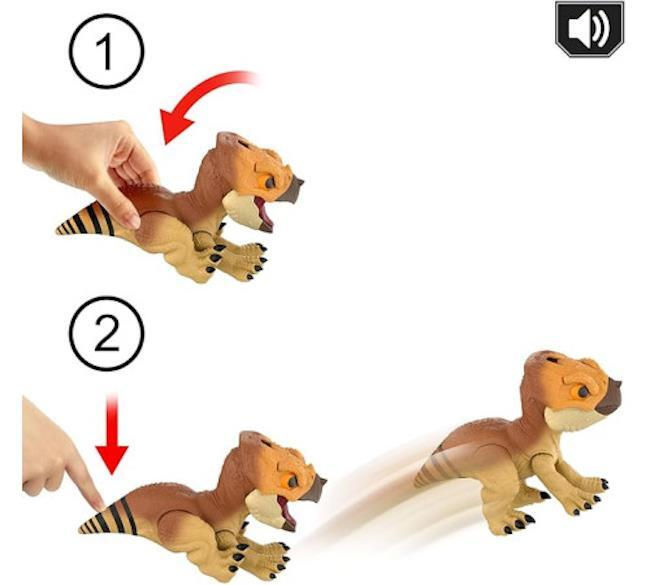 1

2