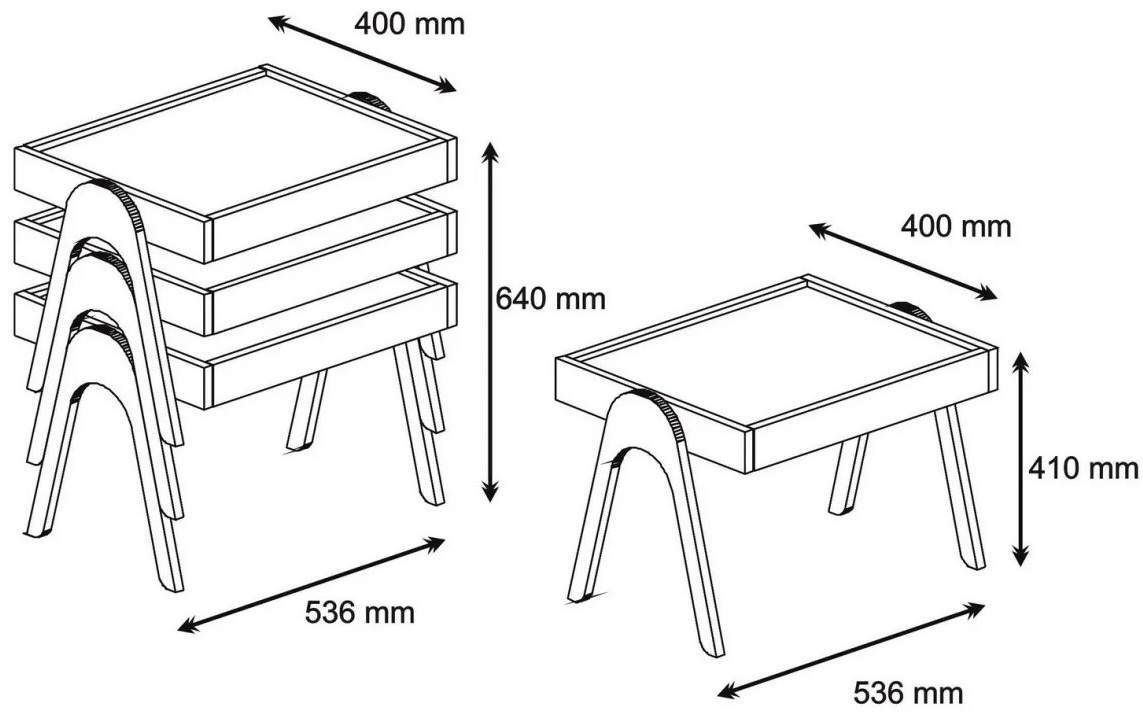 400 mm

640 mm

536 mm

400 mm

410 mm

536 mm