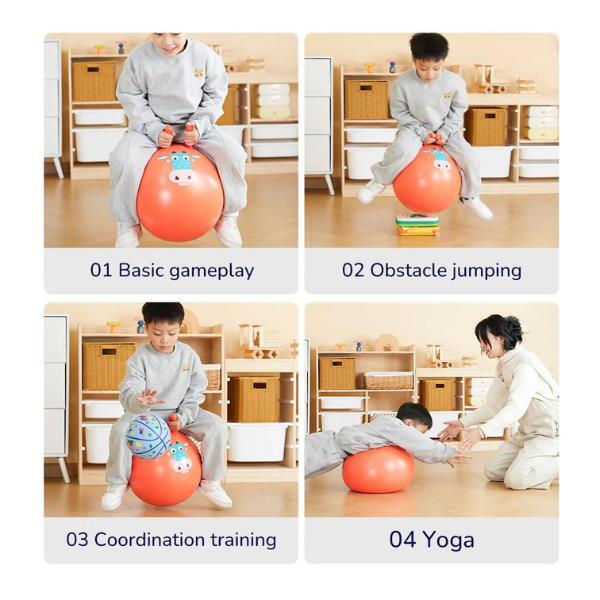 01 Basic gameplay

02 Obstacle jumping

03 Coordination training

04 Yoga