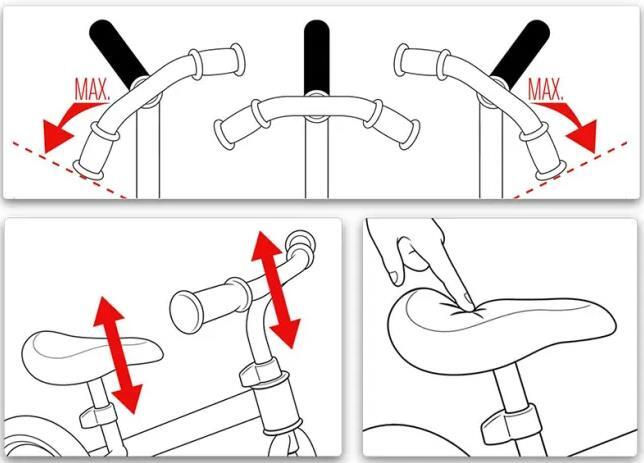 MAX.

MAX.