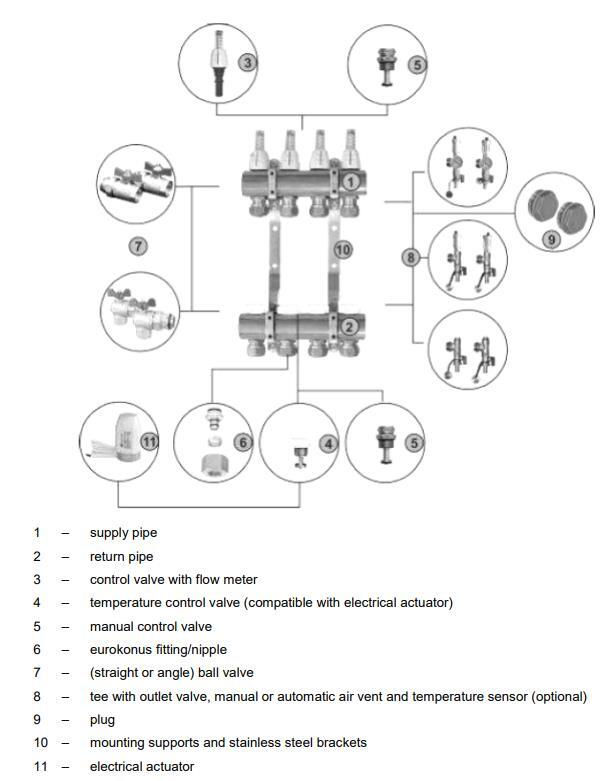 3
5
1
7
10
8
9
2
11
6
4
5

1 – supply pipe
2 – return pipe
3 – control valve with flow meter
4 – temperature control valve (compatible with electrical actuator)
5 – manual control valve
6 – eurokonus fitting/nipple
7 – (straight or angle) ball valve
8 – tee with outlet valve, manual or automatic air vent and temperature sensor (optional)
9 – plug
10 – mounting supports and stainless steel brackets
11 – electrical actuator