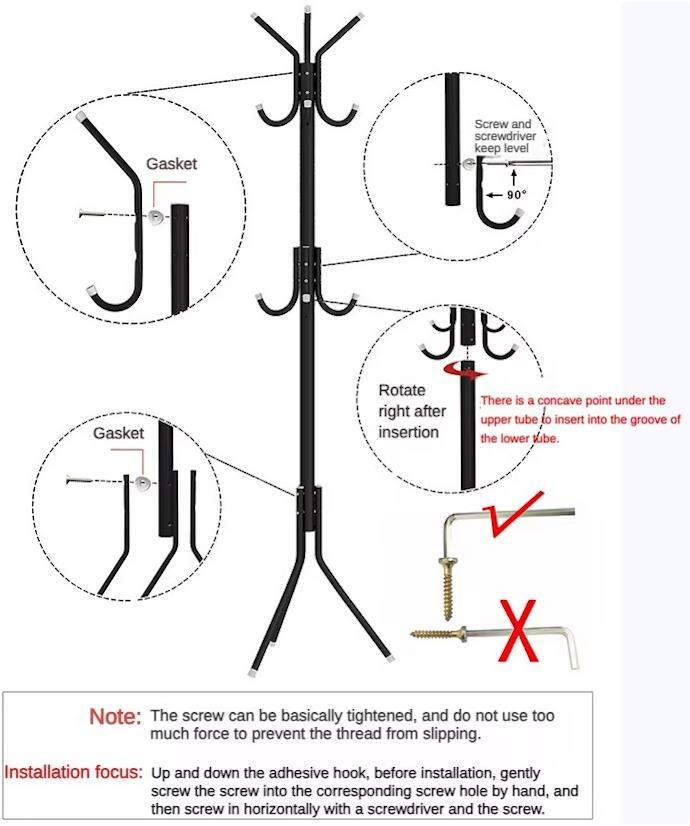 Gasket

Screw and screwdriver keep level

90°

Rotate right after insertion

There is a concave point under the upper tube to insert into the groove of the lower tube.

Gasket

Note: The screw can be basically tightened, and do not use too much force to prevent the thread from slipping.

Installation focus: Up and down the adhesive hook, before installation, gently screw the screw into the corresponding screw hole by hand, and then screw in horizontally with a screwdriver and the screw.