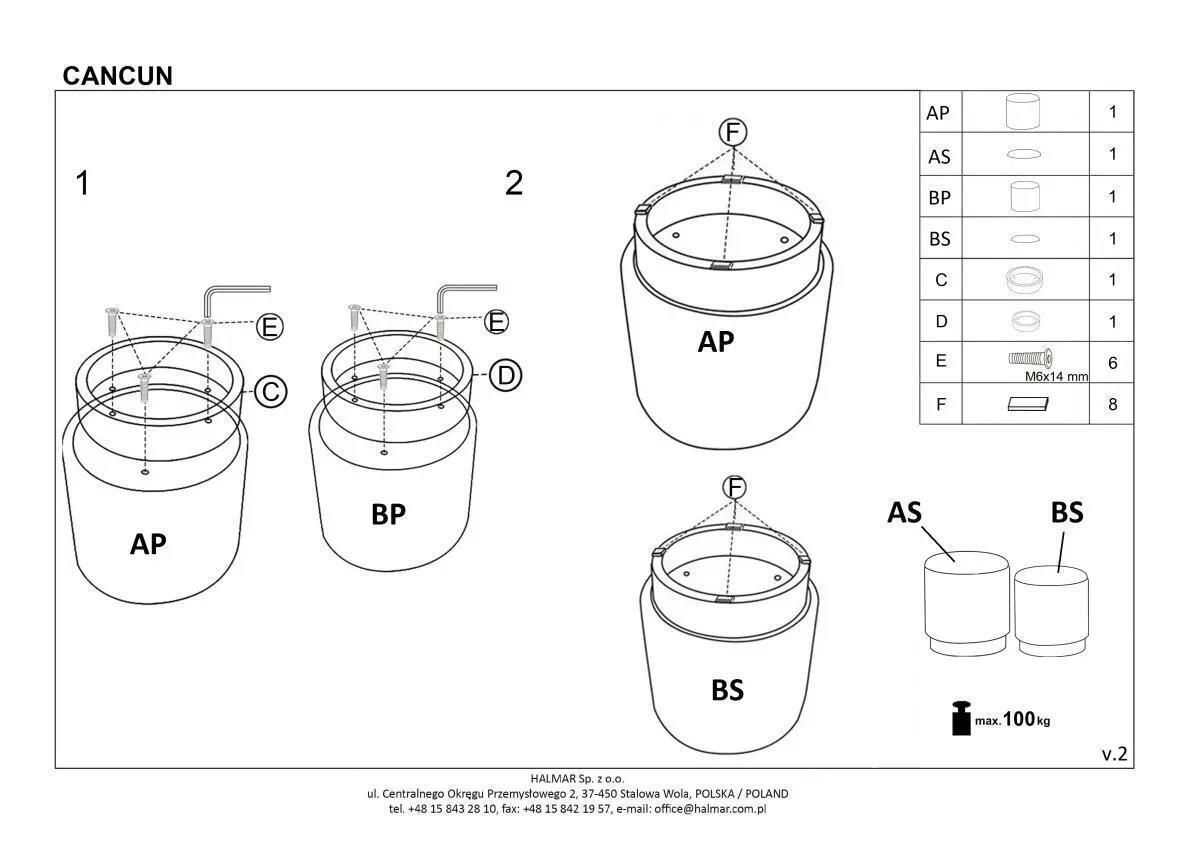 CANCUN

1

E

C

AP

E

D

BP

2

F

AP

F

BS

| AP | | 1 |
|---|---|---|
| AS | | 1 |
| BP | | 1 |
| BS | | 1 |
| C | | 1 |
| D | | 1 |
| E | M6x14 mm | 6 |
| F | | 8 |

AS

BS

max. 100 kg

v.2

HALMAR Sp. z o.o.
ul. Centralnego Okręgu Przemysłowego 2, 37-450 Stalowa Wola, POLSKA / POLAND
tel. +48 15 843 28 10, fax: +48 15 842 19 57, e-mail: office@halmar.com.pl