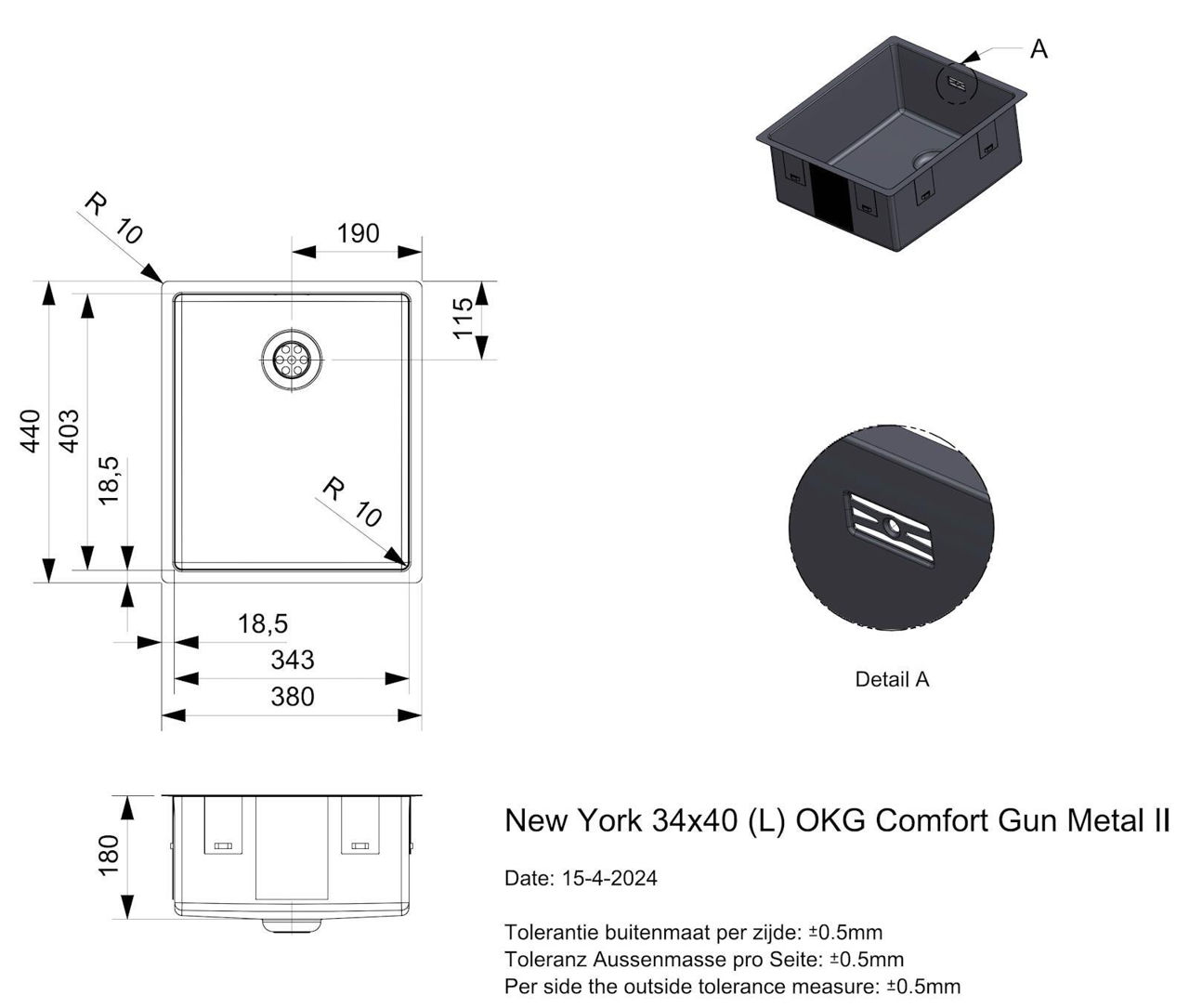 A

R 10

190

115

440

403

18,5

R 10

18,5

343

380

Detail A

180

New York 34x40 (L) OKG Comfort Gun Metal II

Date: 15-4-2024

Tolerantie buitenmaat per zijde: ±0.5mm
Toleranz Aussenmasse pro Seite: ±0.5mm
Per side the outside tolerance measure: ±0.5mm