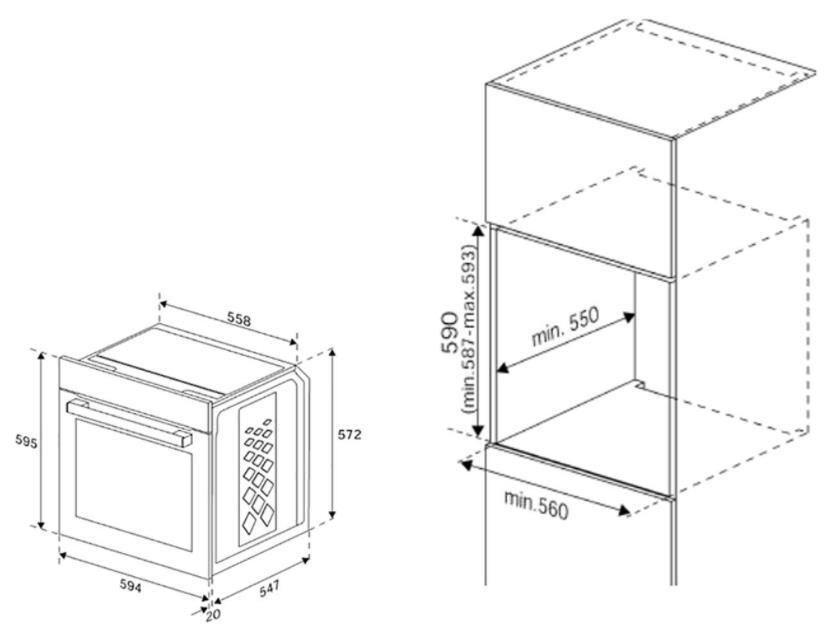 558
595
572
594
547
20
590
(min.587-max.593)
min. 550
min.560