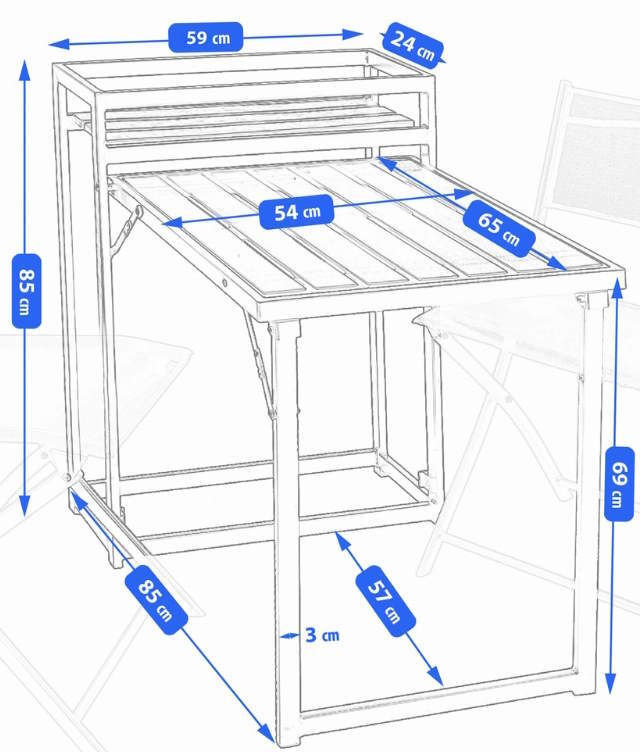 59 cm
24 cm
85 cm
54 cm
65 cm
69 cm
85 cm
57 cm
3 cm