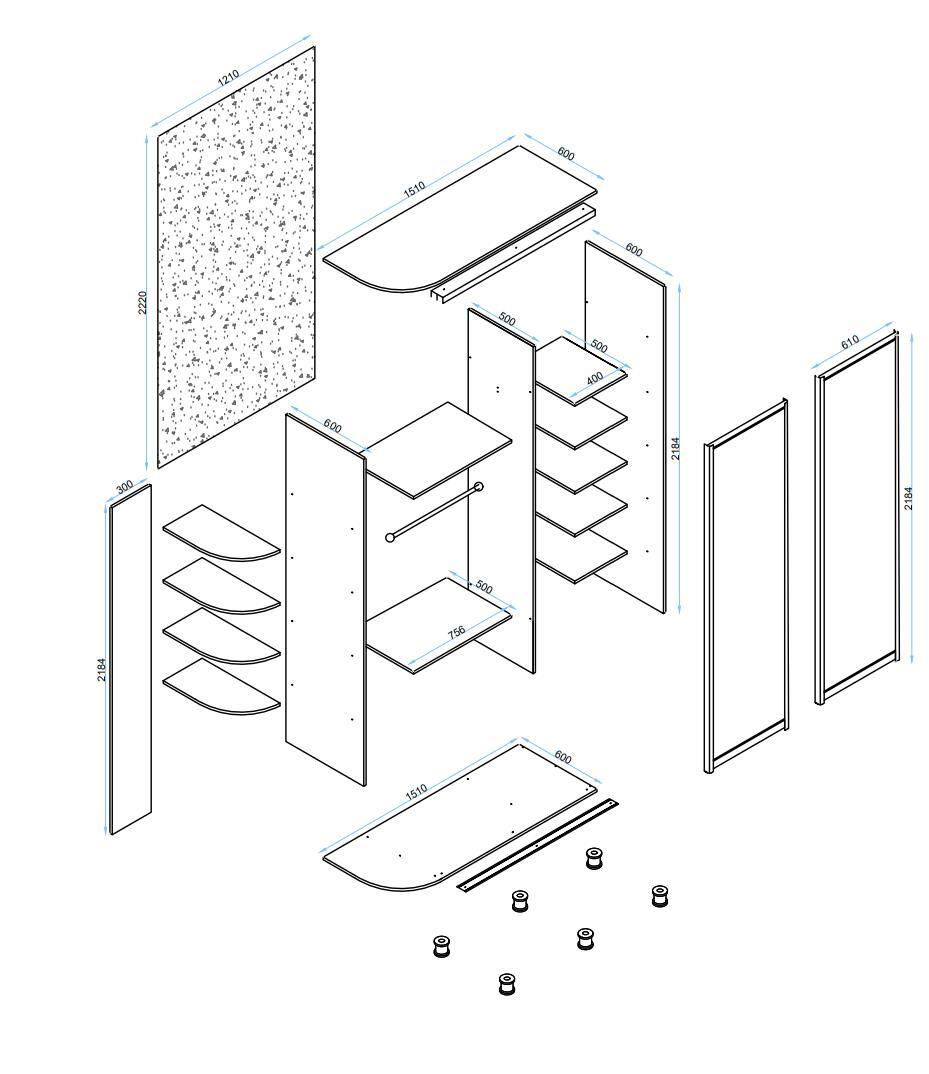 1210
2220
1510
600
600
500
500
400
2184
610
2184
600
300
2184
500
756
1510
600