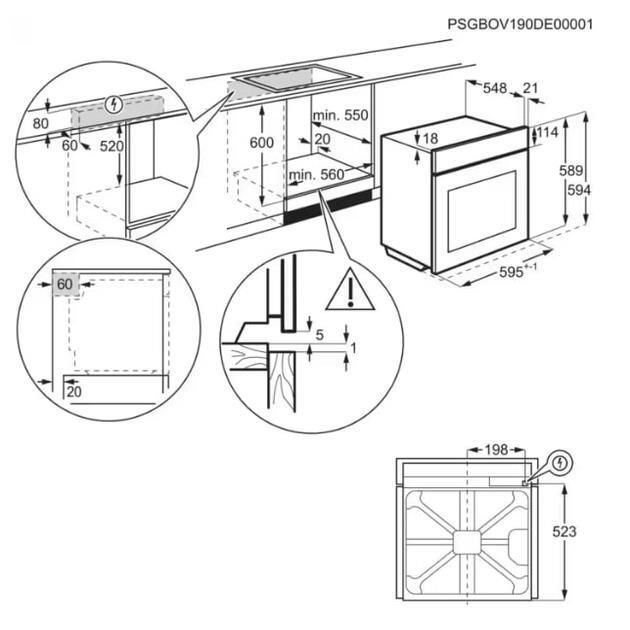 PSGBOV190DE00001

80
60
520

600
min. 550
20
min. 560

548
21
18
114
589
594
$595^{+-1}$

60
20

5
1

198
523