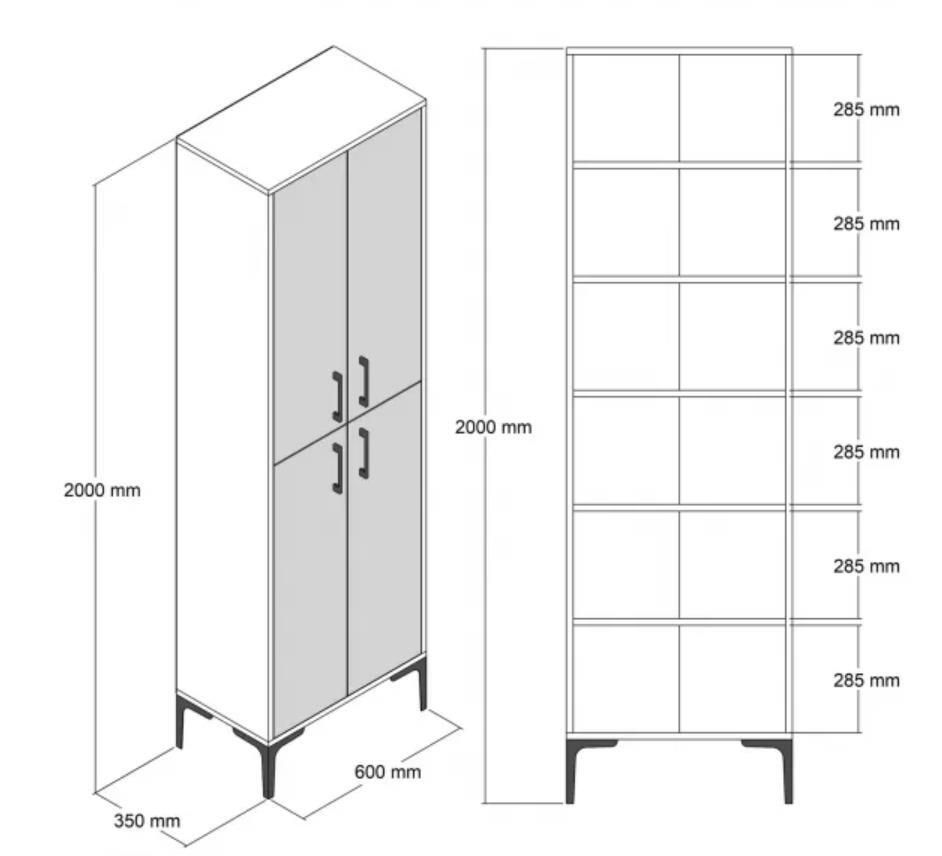 2000 mm

350 mm

600 mm

2000 mm

285 mm

285 mm

285 mm

285 mm

285 mm

285 mm