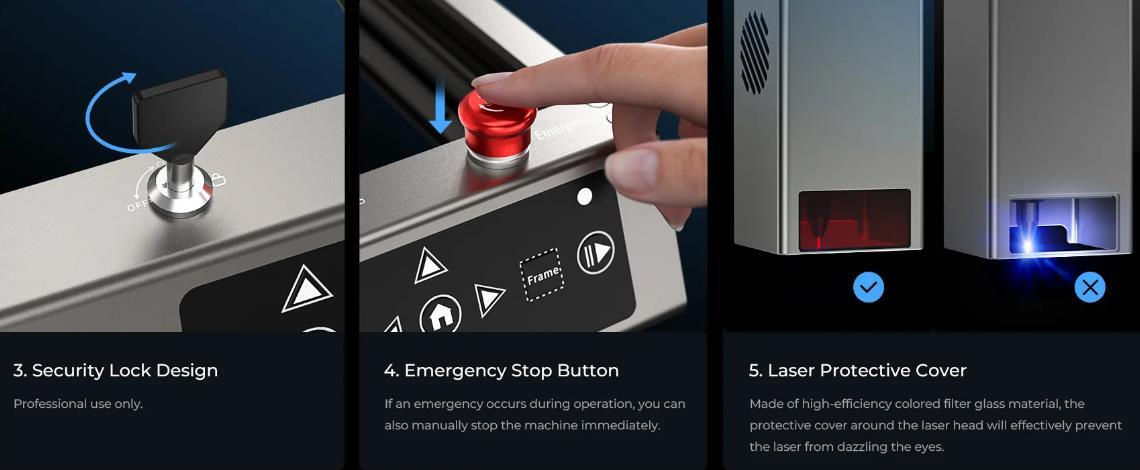 OFF

Emergency

Frame

3. Security Lock Design

Professional use only.

4. Emergency Stop Button

If an emergency occurs during operation, you can also manually stop the machine immediately.

5. Laser Protective Cover

Made of high-efficiency colored filter glass material, the protective cover around the laser head will effectively prevent the laser from dazzling the eyes.