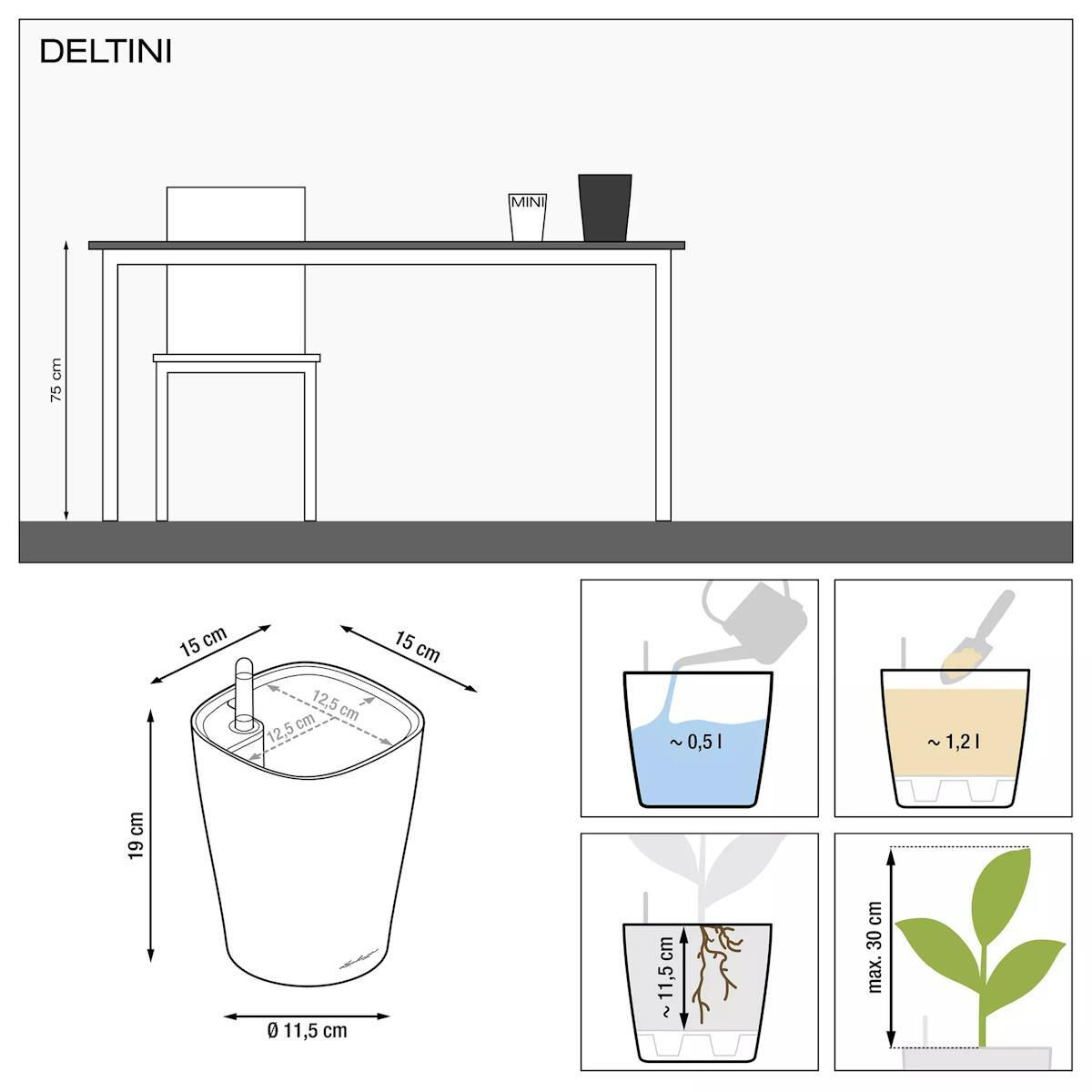 DELTINI

MINI

75 cm

15 cm

15 cm

12,5 cm

12,5 cm

19 cm

Ø 11,5 cm

~ 0,5 l

~ 1,2 l

~ 11,5 cm

max. 30 cm