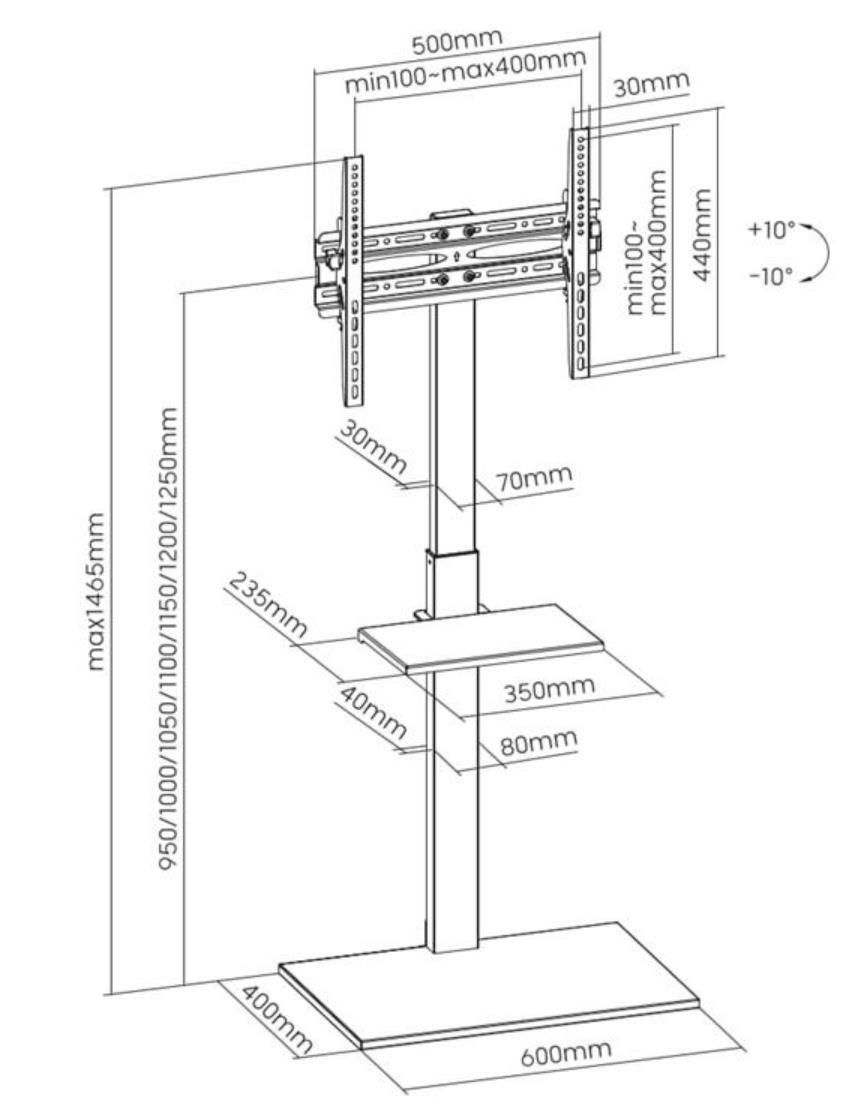 500mm
min100~max400mm
30mm
min100~max400mm
440mm
+10°
-10°
max1465mm
950/1000/1050/1100/1150/1200/1250mm
30mm
70mm
235mm
350mm
40mm
80mm
400mm
600mm