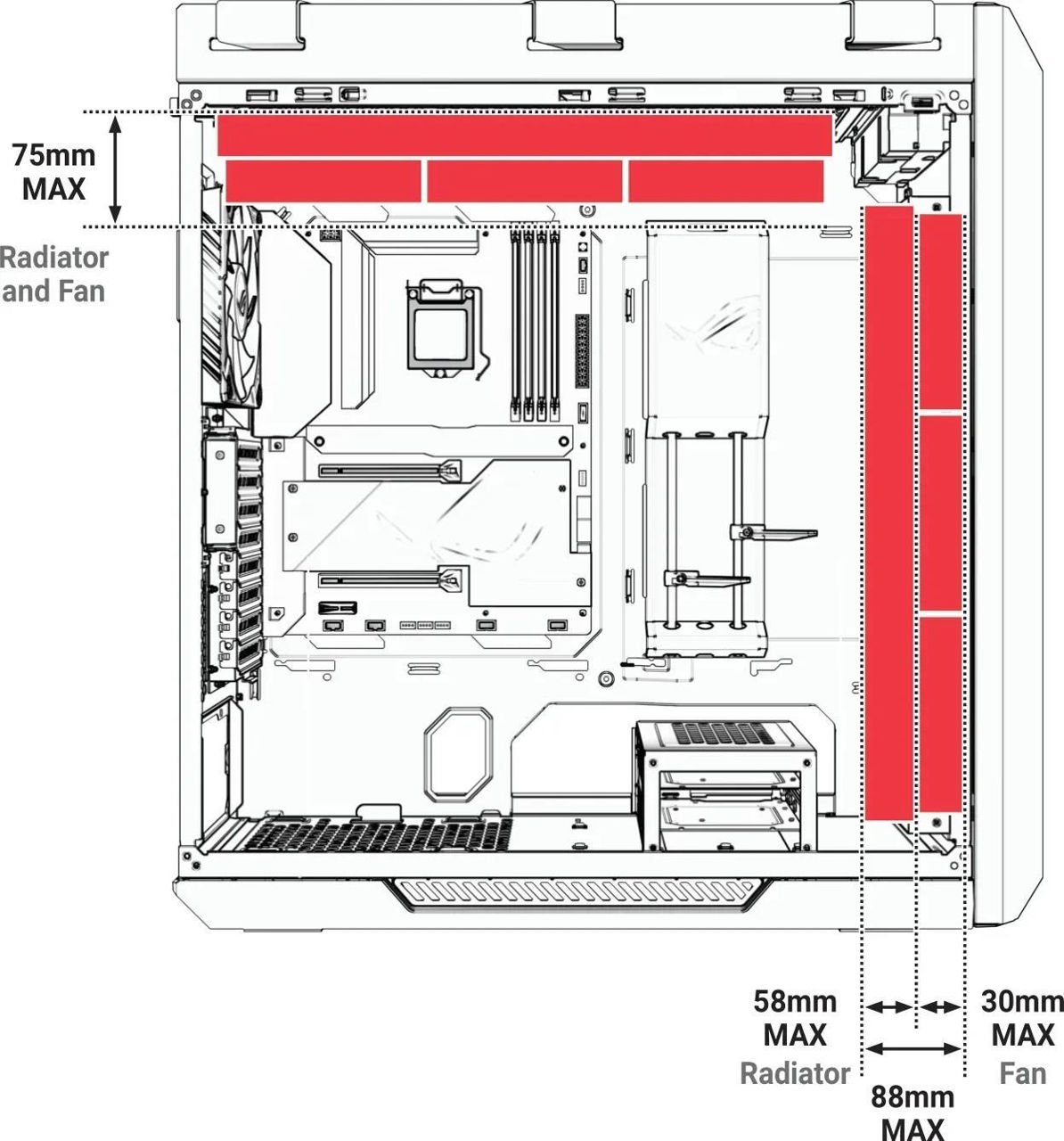 75mm MAX

Radiator and Fan

58mm MAX
Radiator

30mm MAX
Fan

88mm MAX