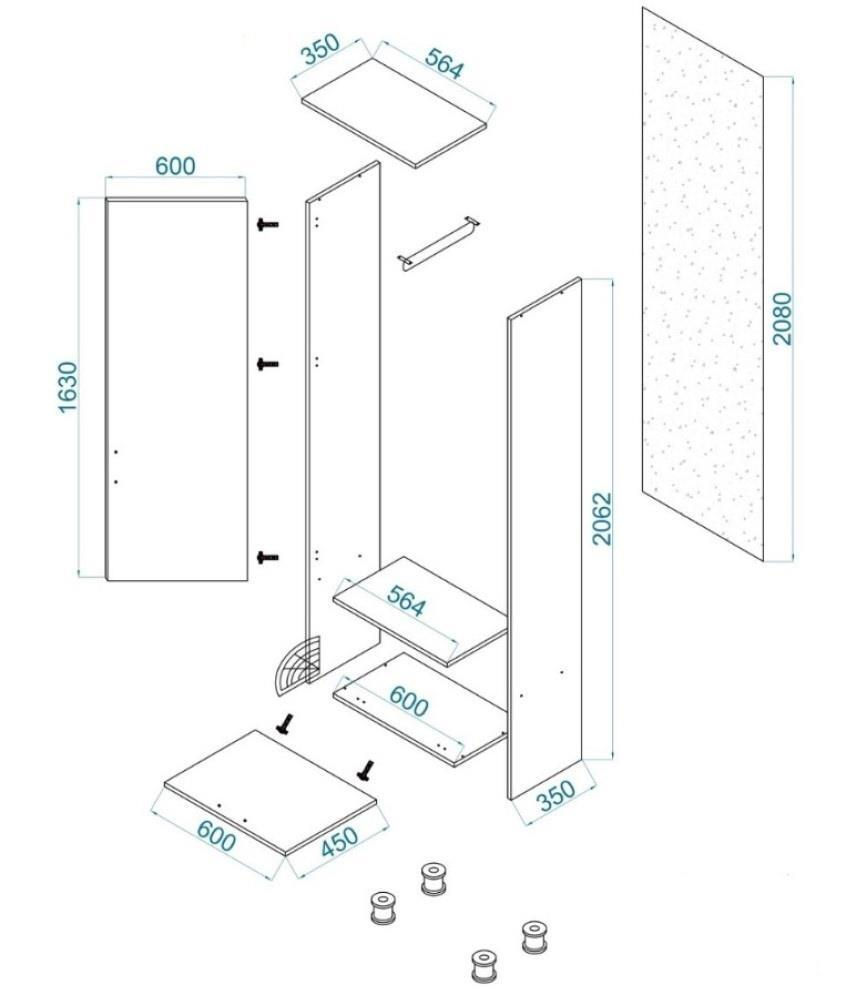 350
564
600
1630
2080
2062
564
600
350
600
450