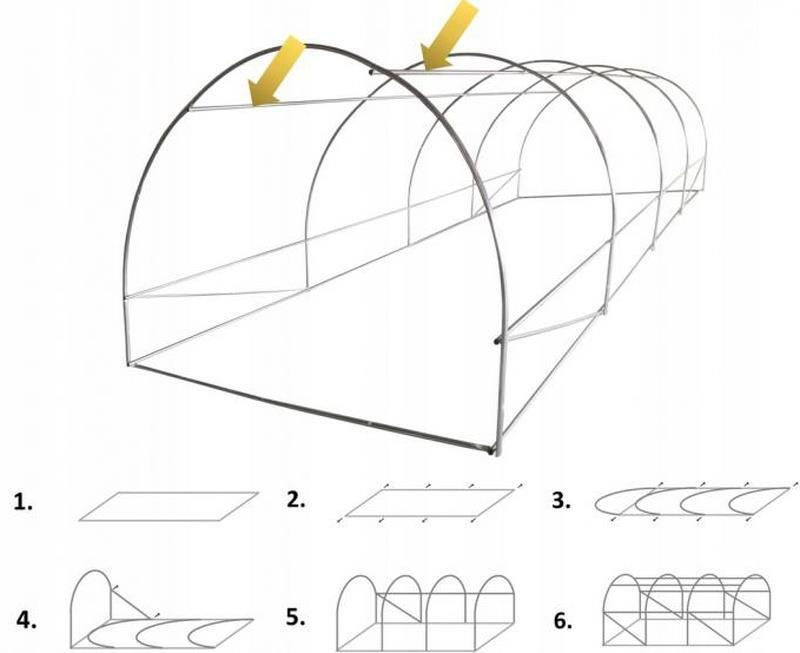 1.
2.
3.
4.
5.
6.