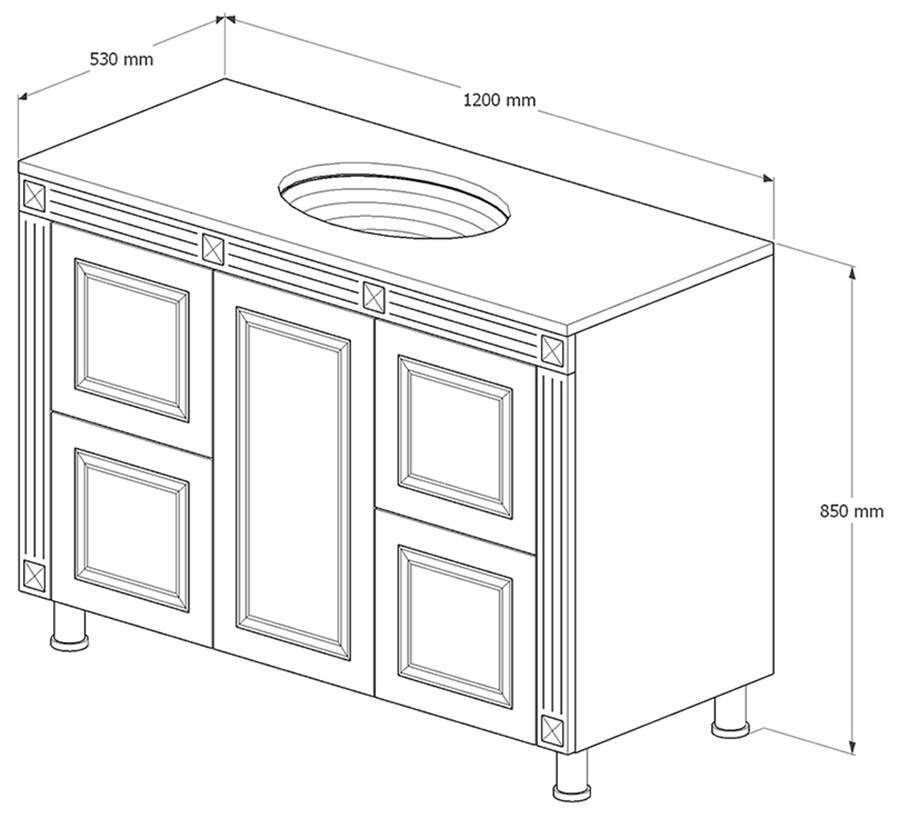 530 mm

1200 mm

850 mm