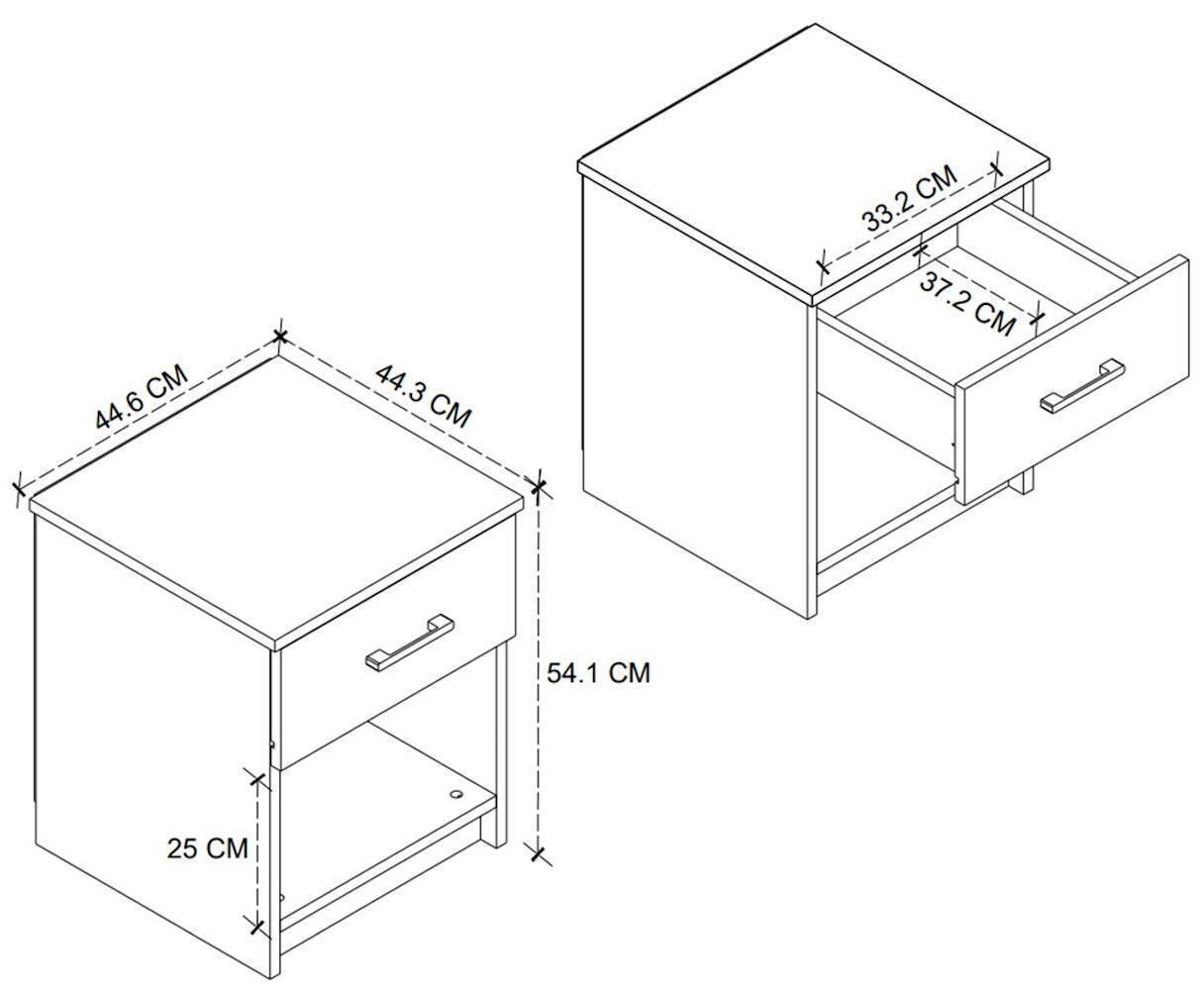 33.2 CM
37.2 CM
44.6 CM
44.3 CM
54.1 CM
25 CM