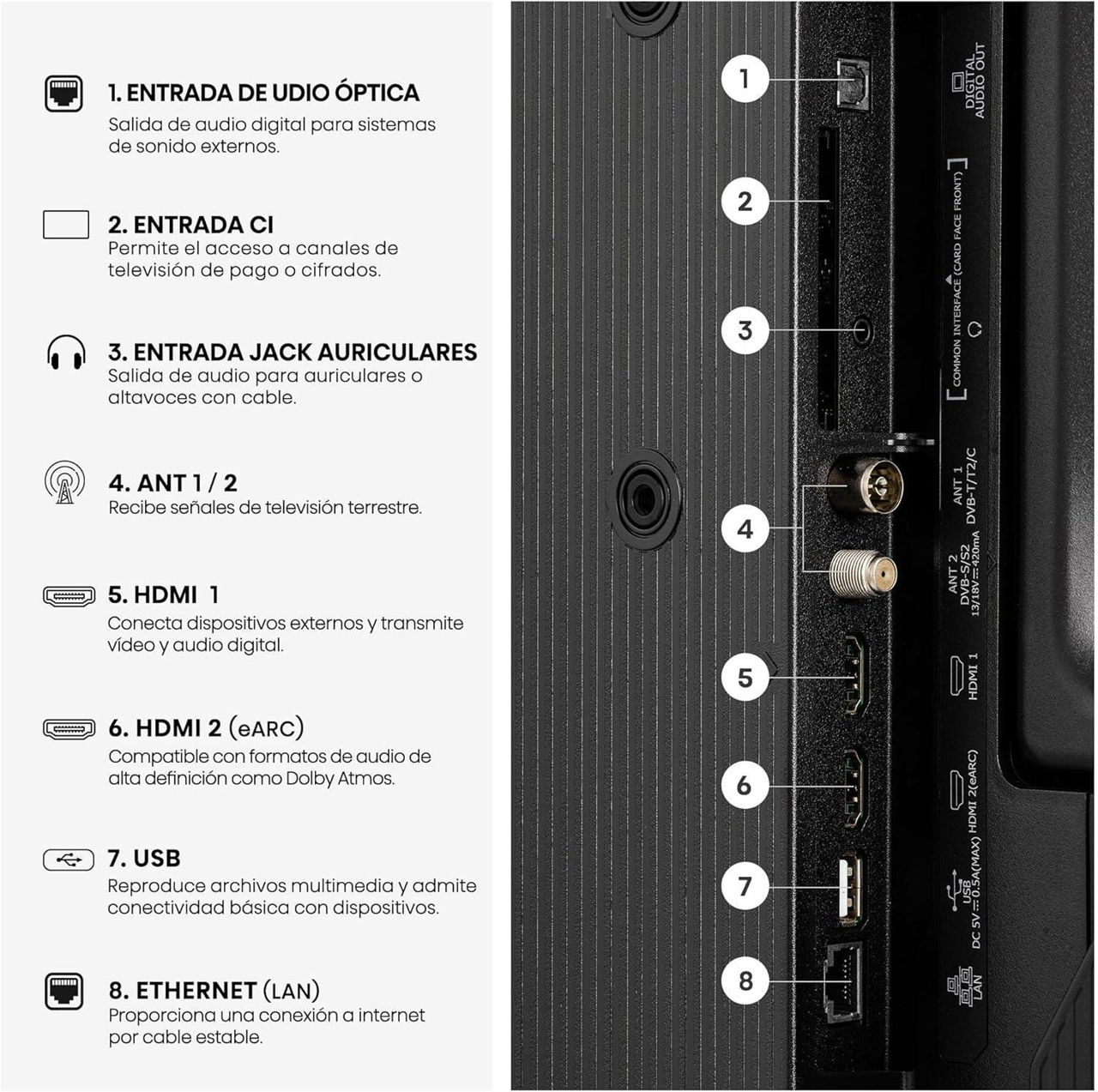 1. ENTRADA DE UDIO ÓPTICA
Salida de audio digital para sistemas de sonido externos.

2. ENTRADA CI
Permite el acceso a canales de televisión de pago o cifrados.

3. ENTRADA JACK AURICULARES
Salida de audio para auriculares o altavoces con cable.

4. ANT 1 / 2
Recibe señales de televisión terrestre.

5. HDMI 1
Conecta dispositivos externos y transmite vídeo y audio digital.

6. HDMI 2 (eARC)
Compatible con formatos de audio de alta definición como Dolby Atmos.

7. USB
Reproduce archivos multimedia y admite conectividad básica con dispositivos.

8. ETHERNET (LAN)
Proporciona una conexión a internet por cable estable.

1
2
3
4
5
6
7
8

DIGITAL AUDIO OUT
COMMON INTERFACE (CARD FACE FRONT)
ANT 1 DVB-T/T2/C
ANT 2 DVB-S/S2 13/18V ⎓ 420mA
HDMI 1
HDMI 2(eARC)
USB DC 5V ⎓ 0.5A(MAX)
LAN