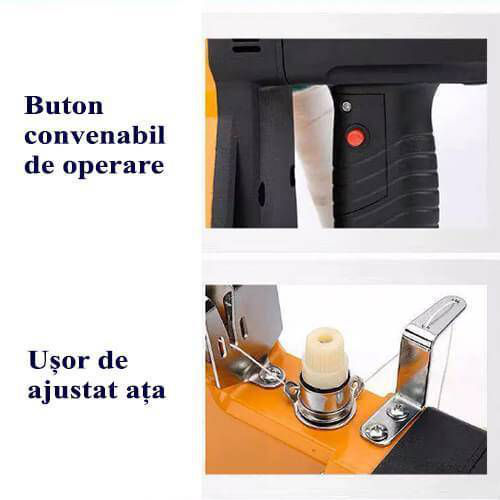 Buton convenabil de operare

Ușor de ajustat ața