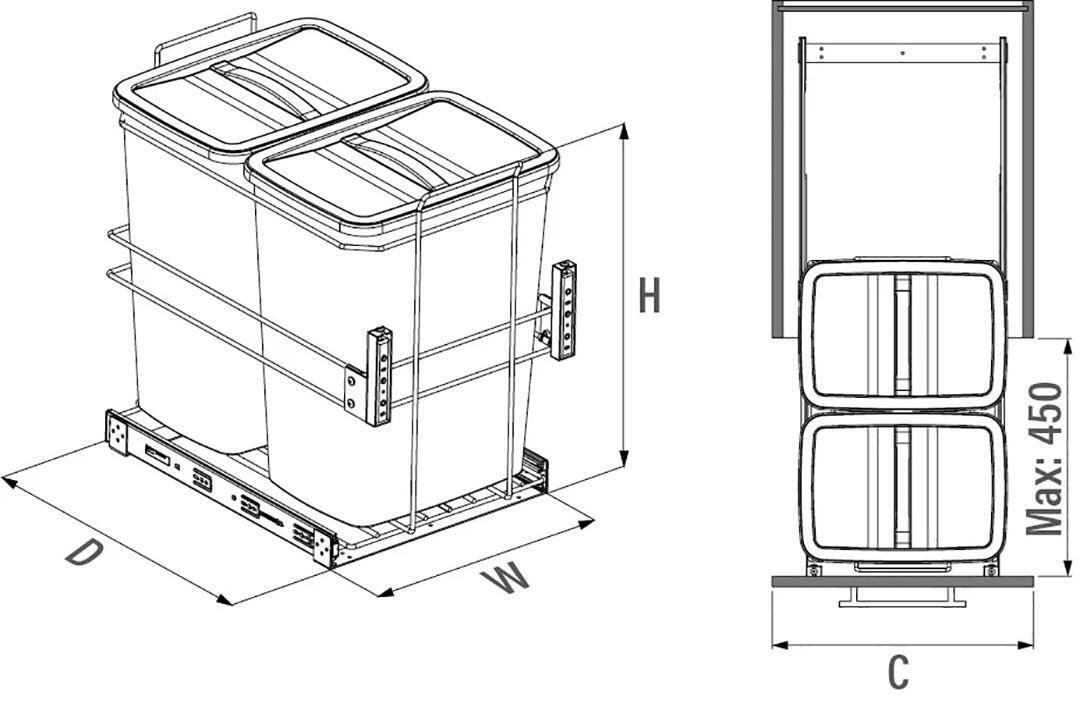 H
D
W
Max: 450
C