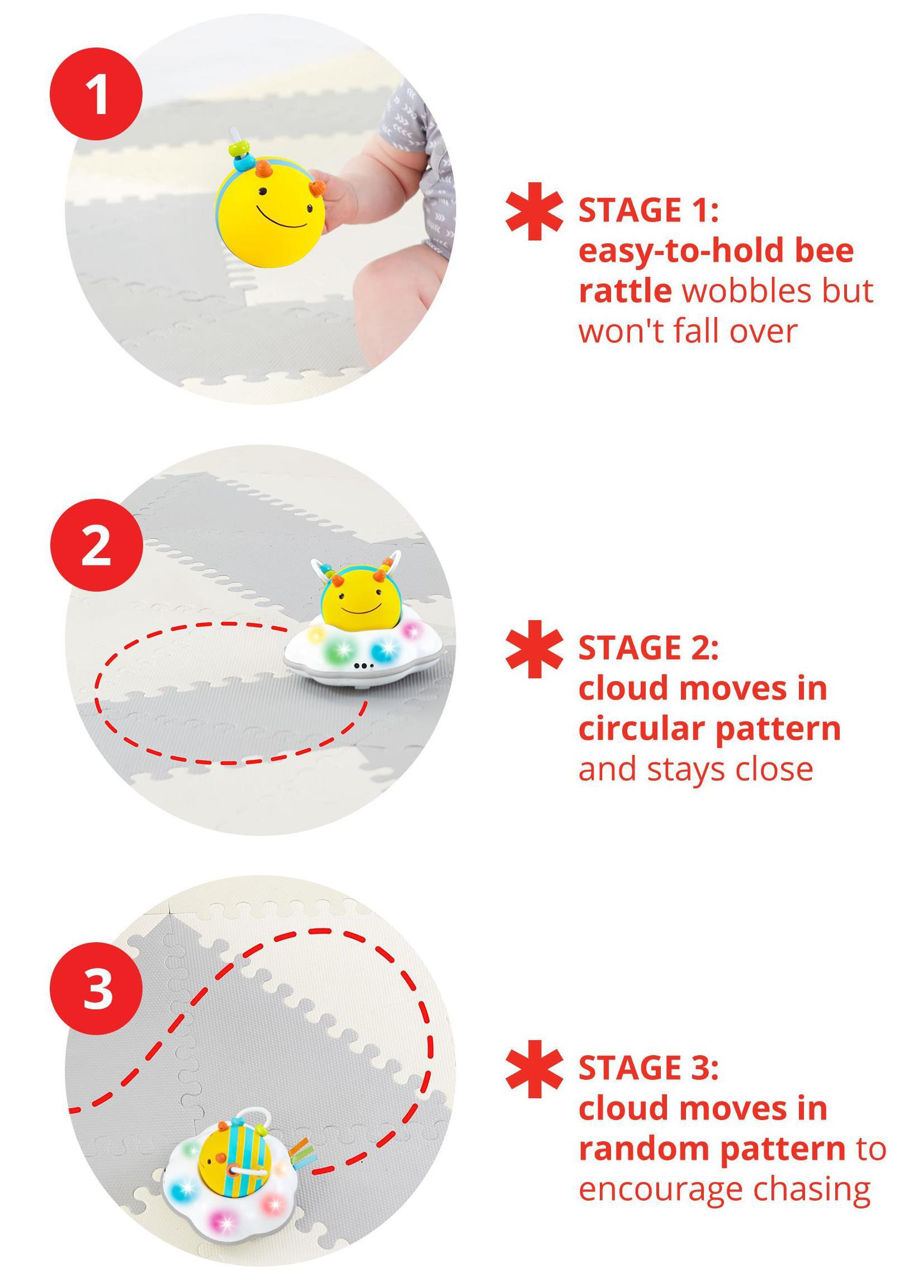 1

STAGE 1: easy-to-hold bee rattle wobbles but won't fall over

2

STAGE 2: cloud moves in circular pattern and stays close

3

STAGE 3: cloud moves in random pattern to encourage chasing