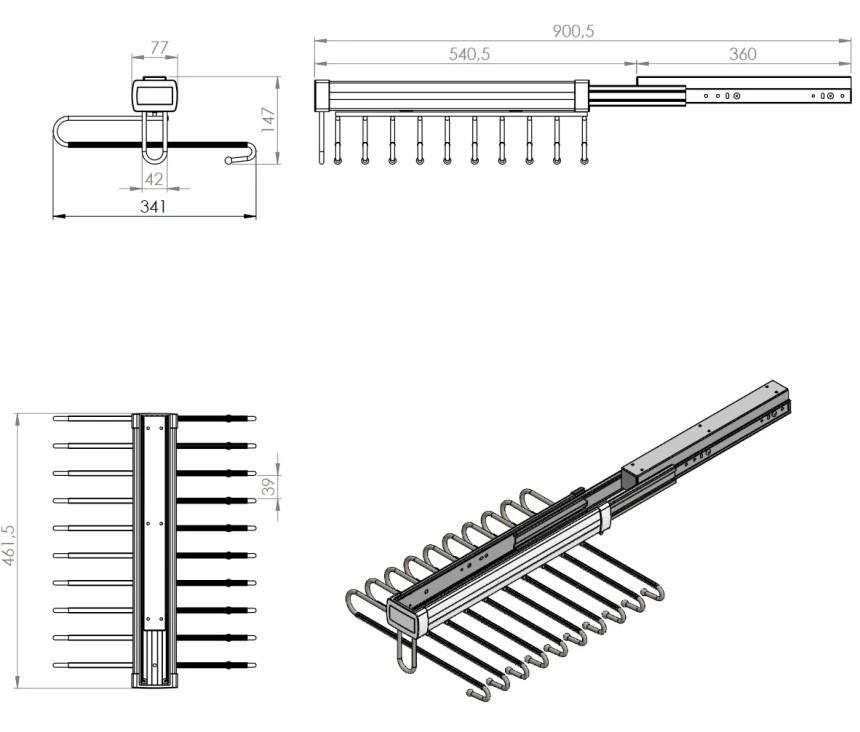 77
147
42
341
900,5
540,5
360
461,5
39