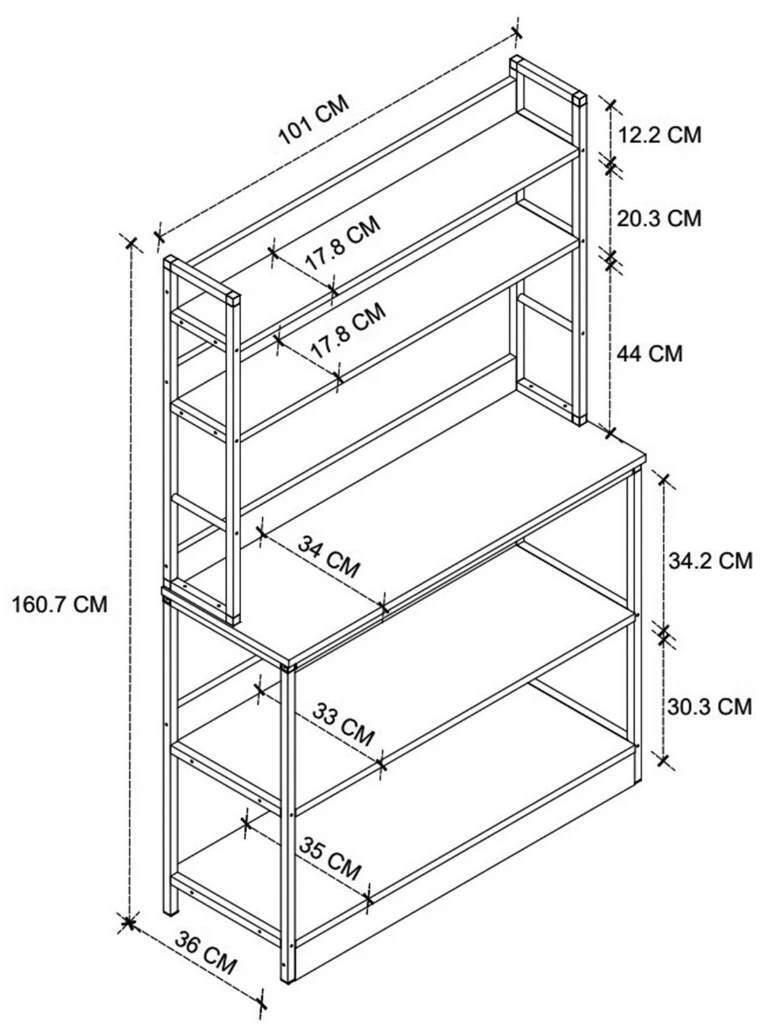 101 CM

12.2 CM

20.3 CM

17.8 CM

17.8 CM

44 CM

34 CM

34.2 CM

160.7 CM

33 CM

30.3 CM

35 CM

36 CM