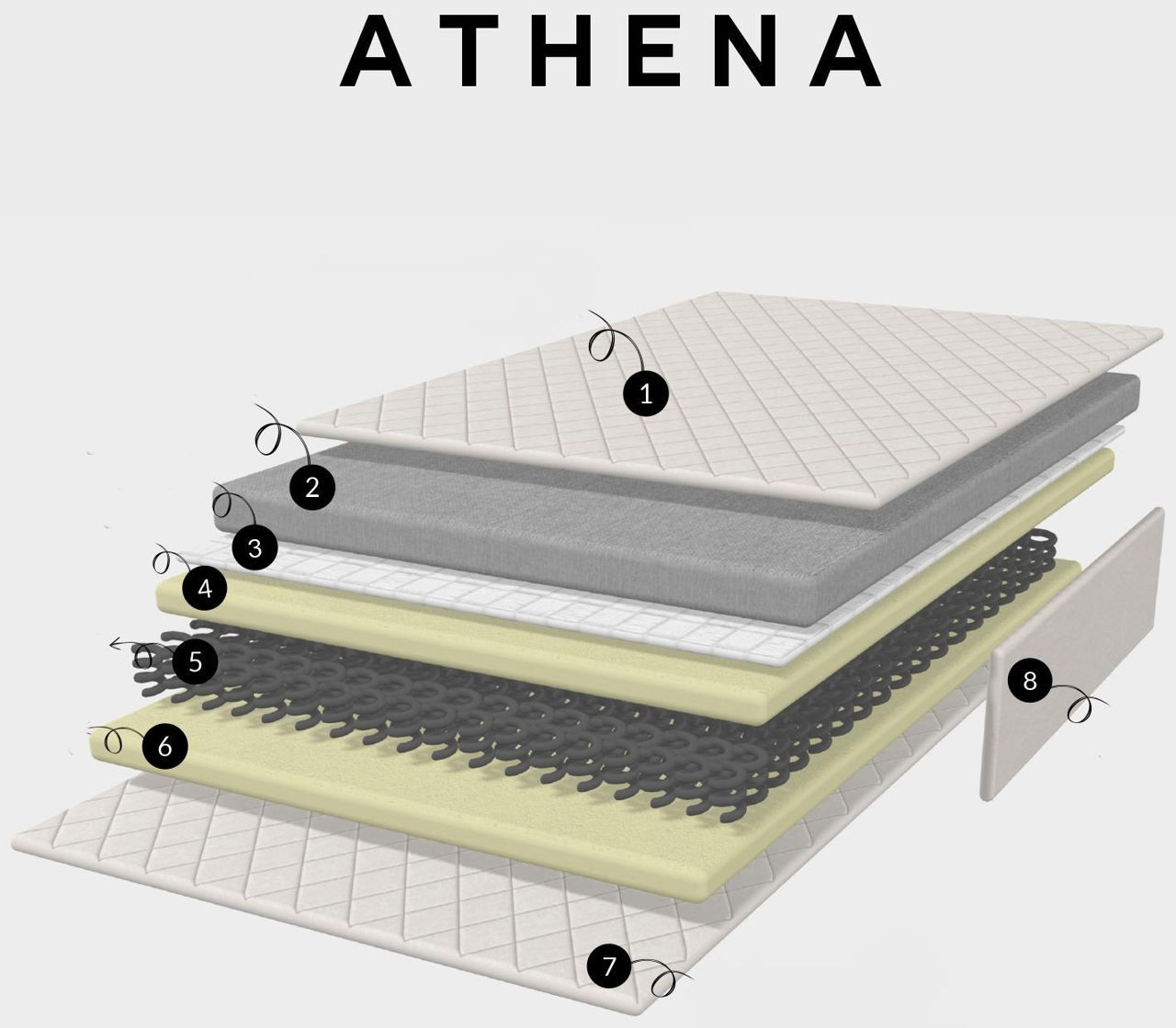 ATHENA

1

2

3

4

5

6

7

8