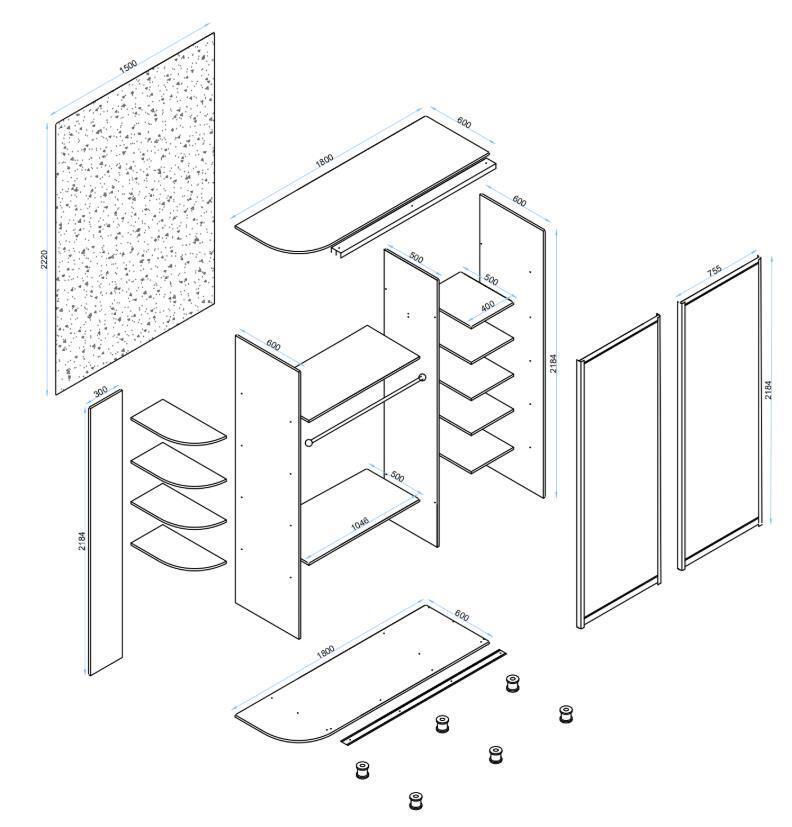 1500
2220
1800
600
600
500
500
400
2184
755
2184
600
300
2184
500
1046
1800
600