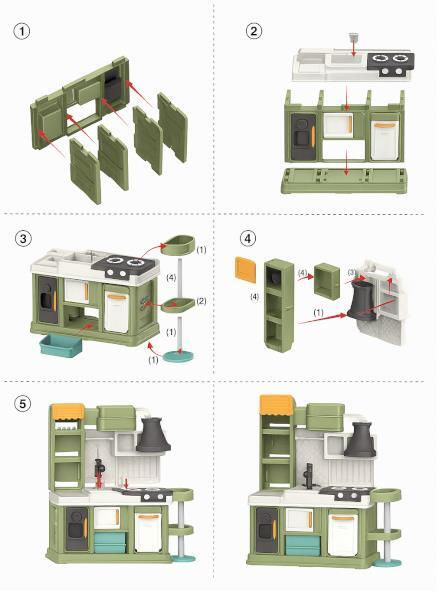 ①

②

③

(1)

(4)

(2)

(1)

(1)

④

(4)

(4)

(3)

(1)

⑤