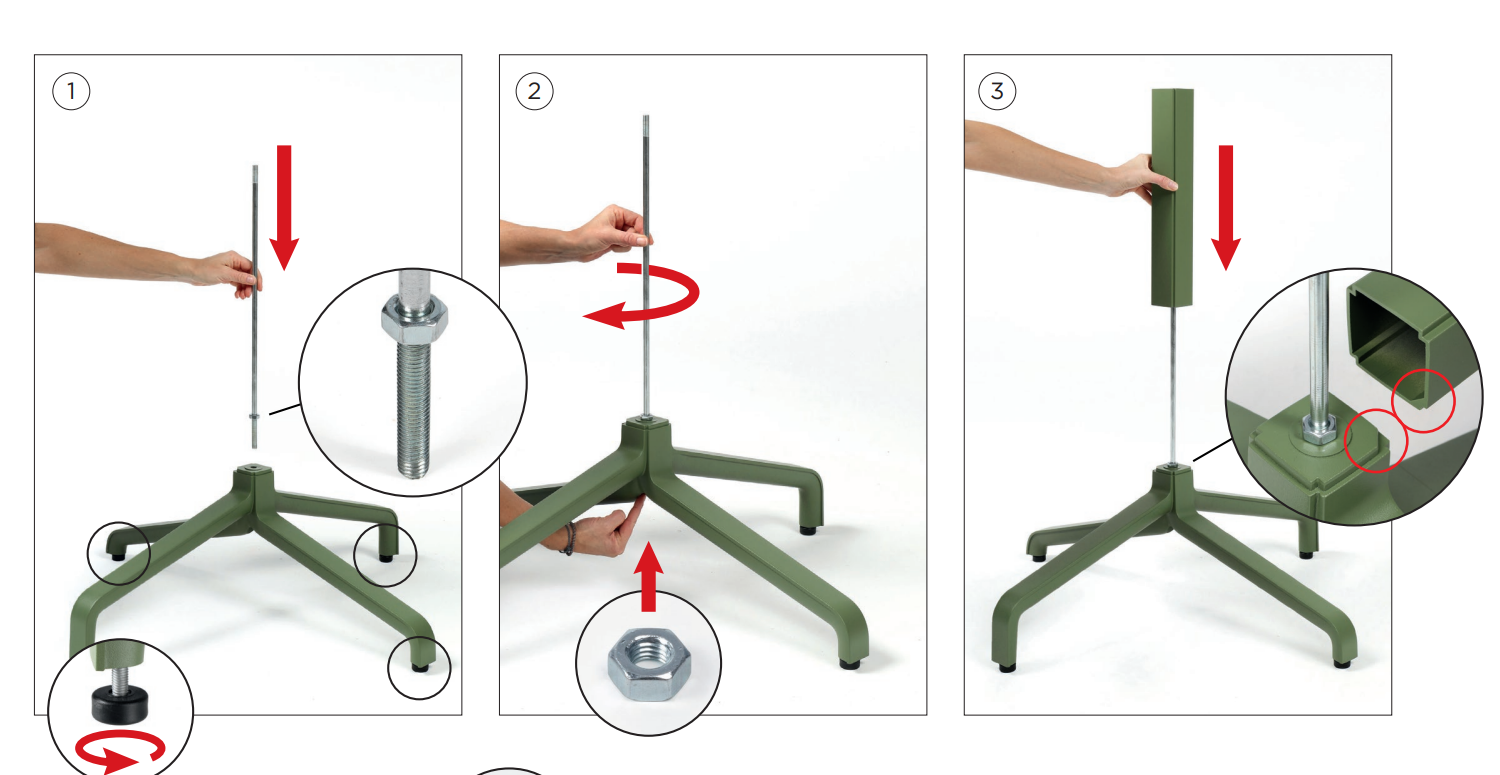 1

2

3