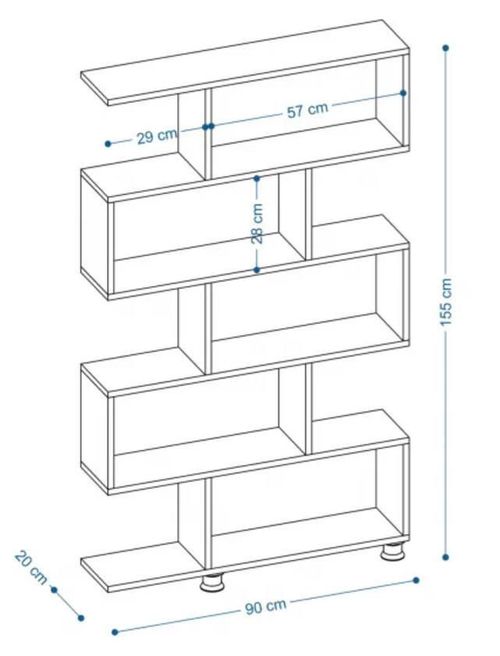 29 cm
57 cm
28 cm
155 cm
20 cm
90 cm