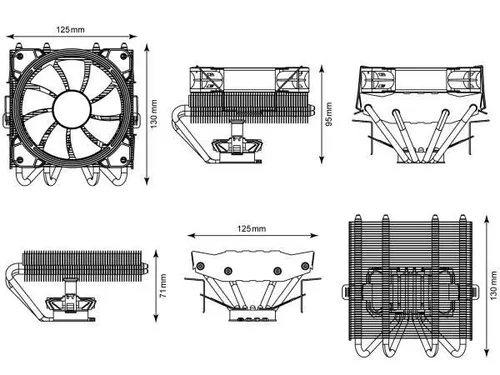 125mm

130 mm

95mm

71mm

125mm

130 mm