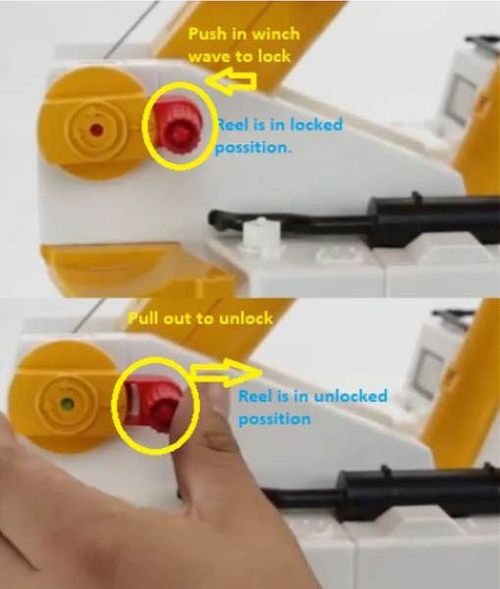 Push in winch wave to lock

Reel is in locked possition.

Pull out to unlock

Reel is in unlocked possition