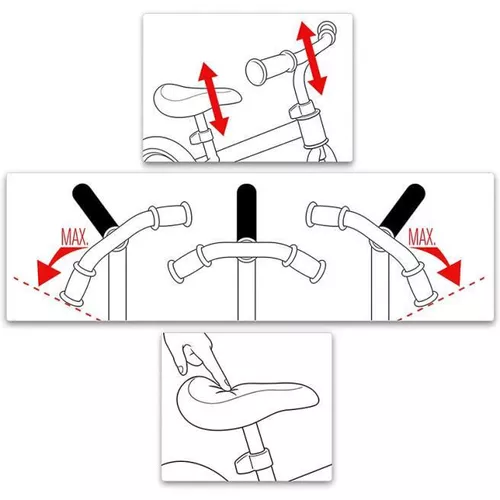 MAX.

MAX.